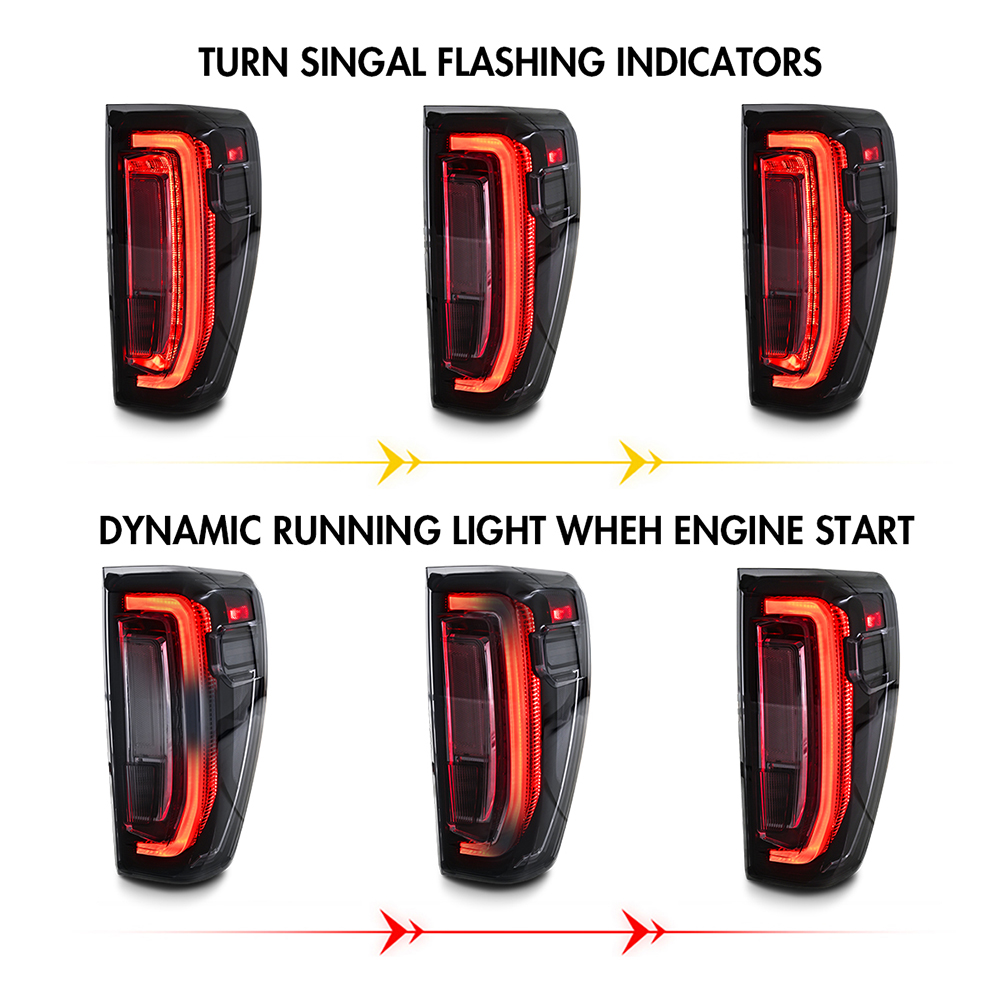 TURN SINGAL FLASHING INDICATORS

DYNAMIC RUNNING LIGHT WHEH ENGINE START