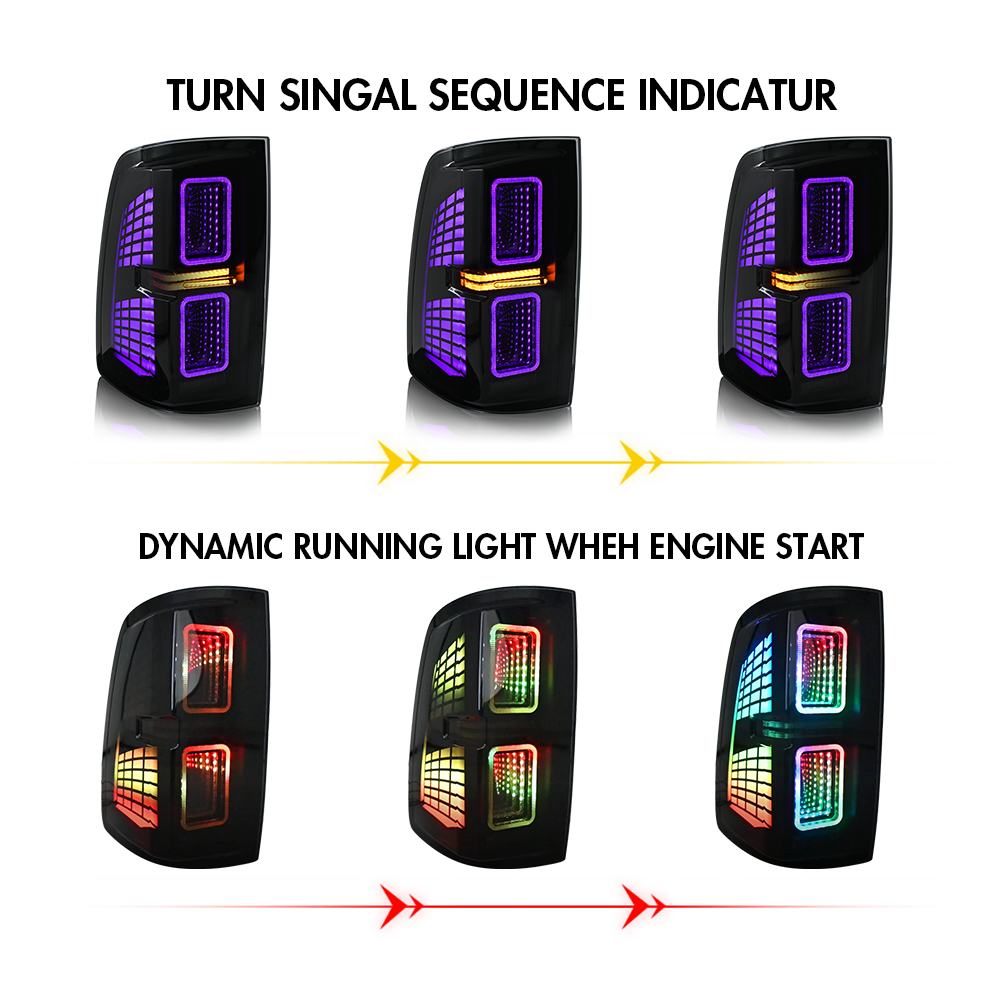 TURN SINGAL SEQUENCE INDICATUR

DYNAMIC RUNNING LIGHT WHEH ENGINE START