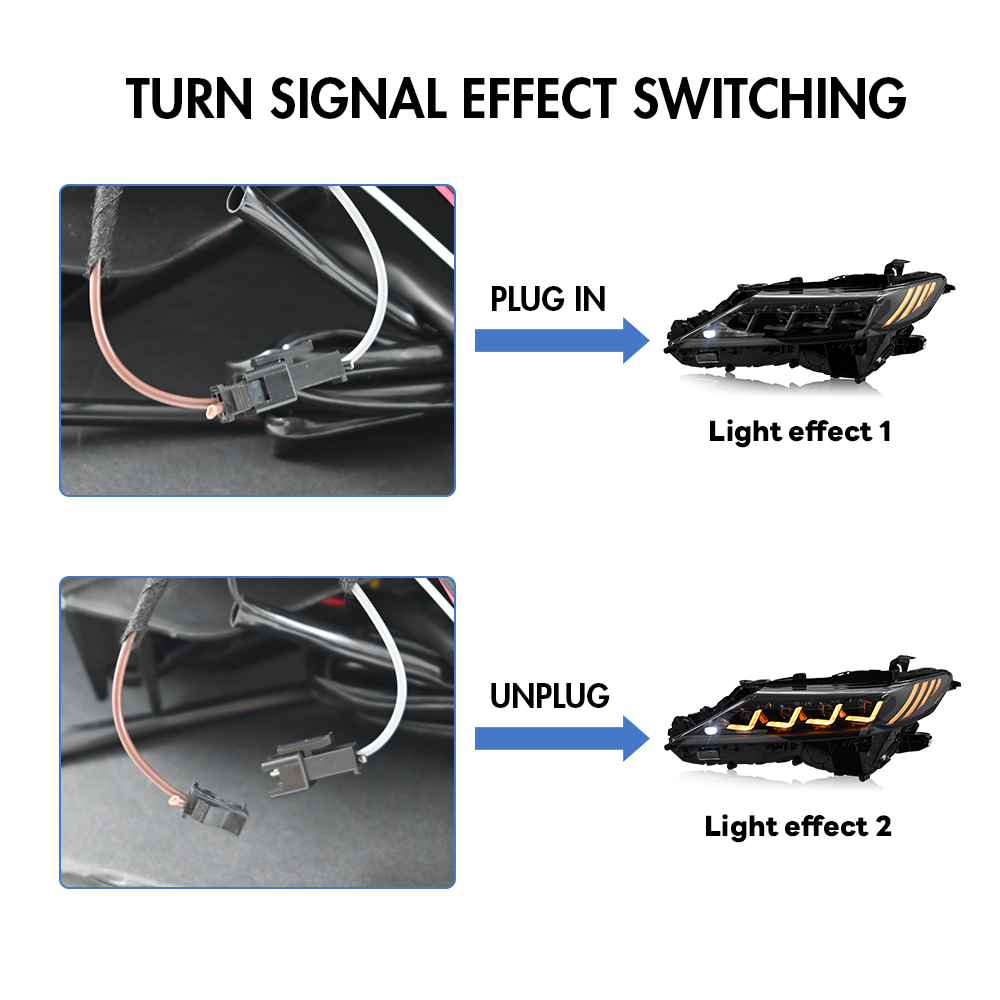 TURN SIGNAL EFFECT SWITCHING

PLUG IN

Light effect 1

UNPLUG

Light effect 2