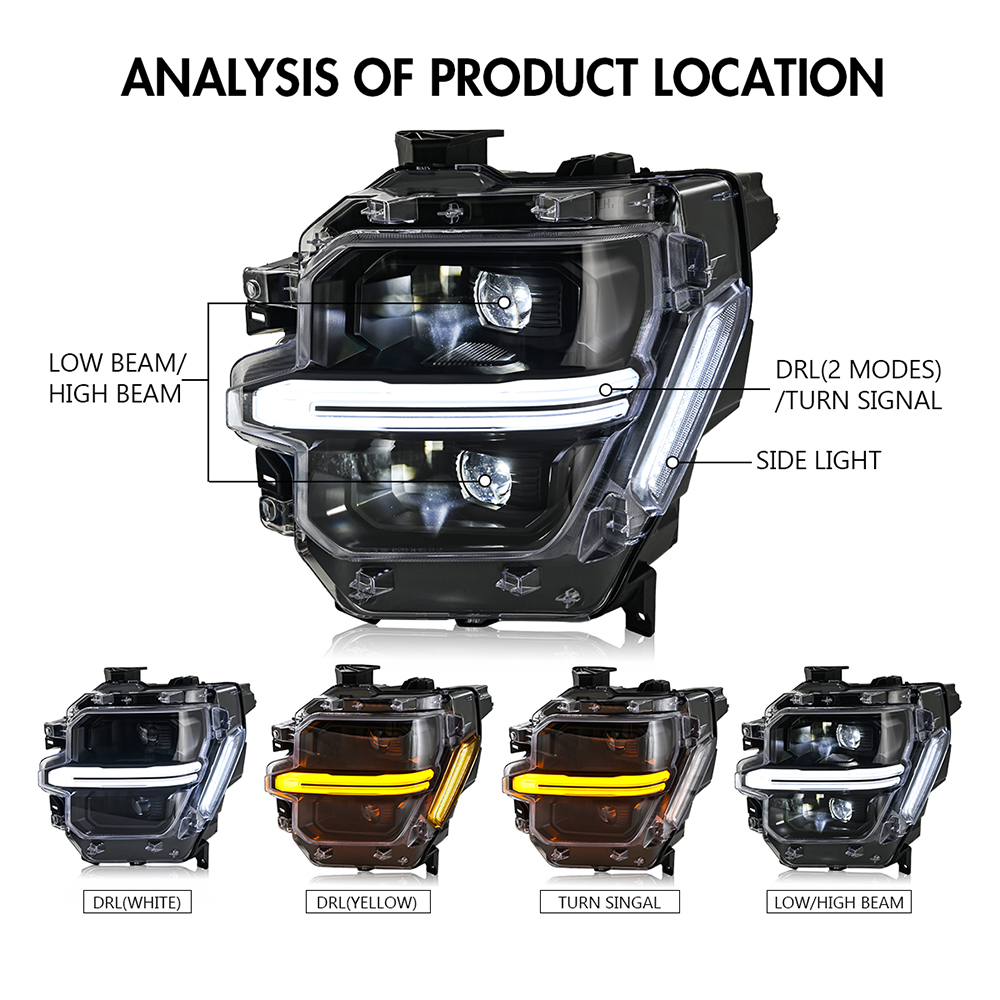 ANALYSIS OF PRODUCT LOCATION

LOW BEAM/
HIGH BEAM

DRL(2 MODES)
/TURN SIGNAL

SIDE LIGHT

DRL(WHITE)

DRL(YELLOW)

TURN SINGAL

LOW/HIGH BEAM