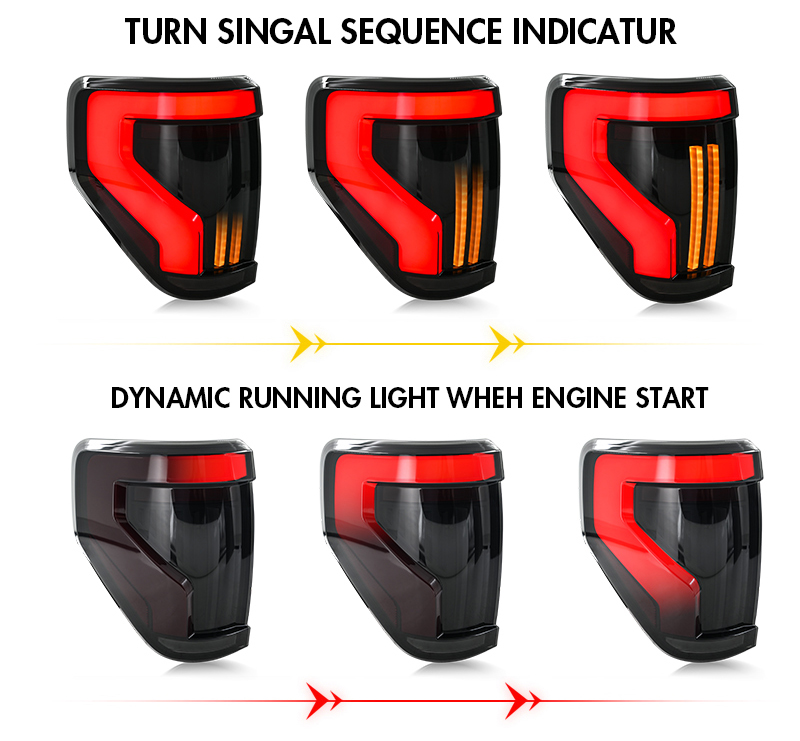 TURN SINGAL SEQUENCE INDICATUR

DYNAMIC RUNNING LIGHT WHEH ENGINE START