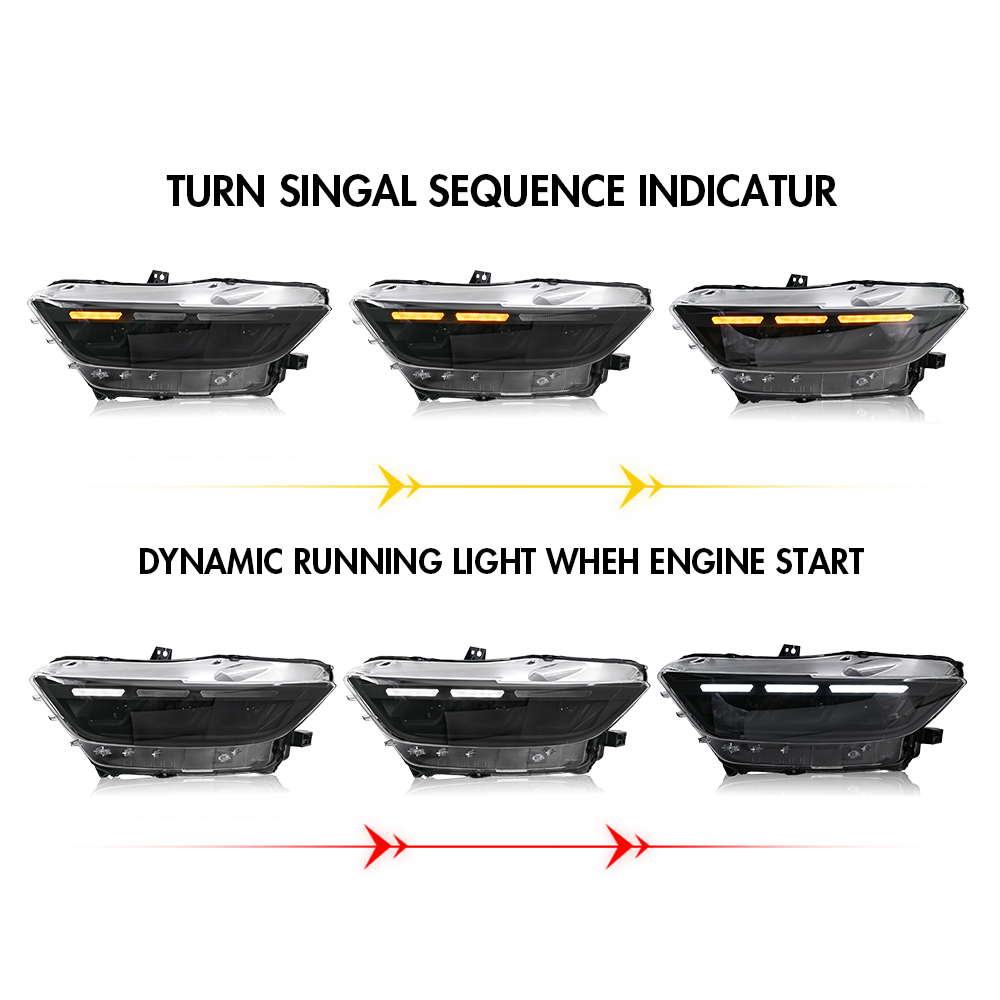 TURN SINGAL SEQUENCE INDICATUR

DYNAMIC RUNNING LIGHT WHEH ENGINE START