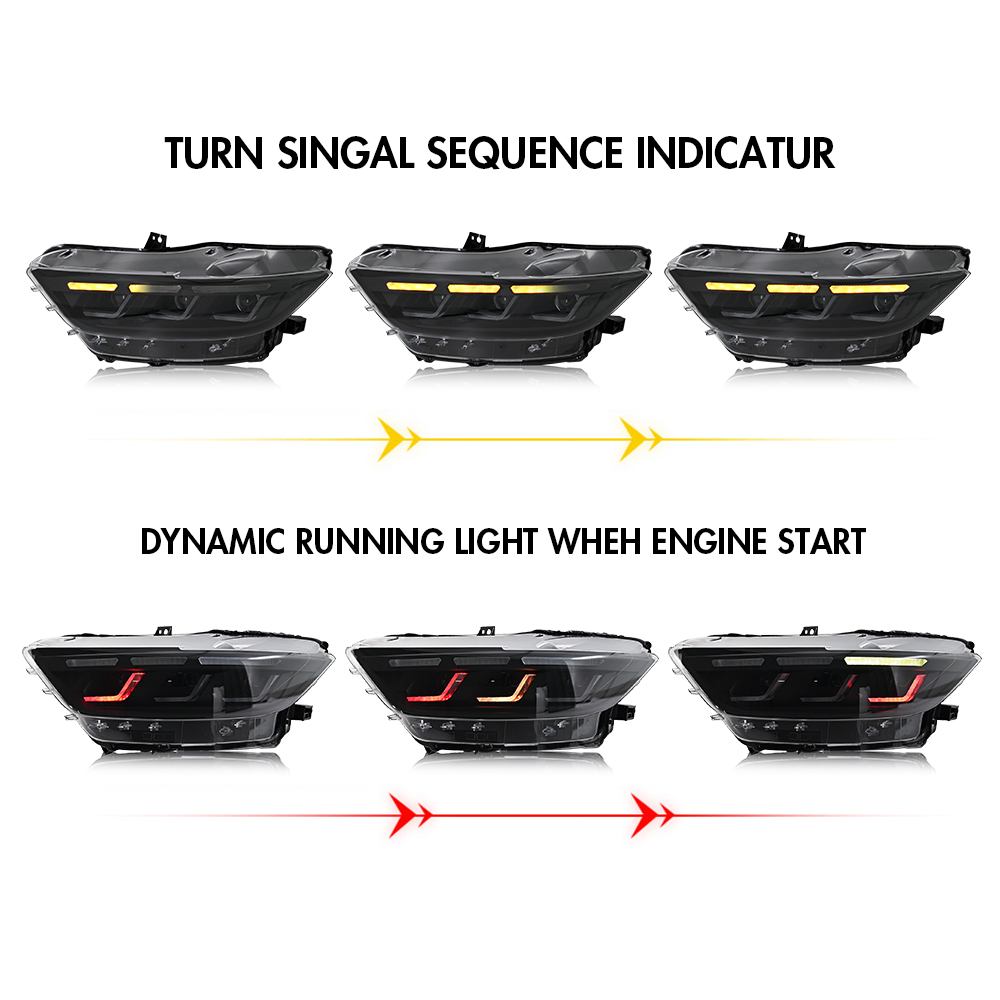 TURN SINGAL SEQUENCE INDICATUR

DYNAMIC RUNNING LIGHT WHEH ENGINE START