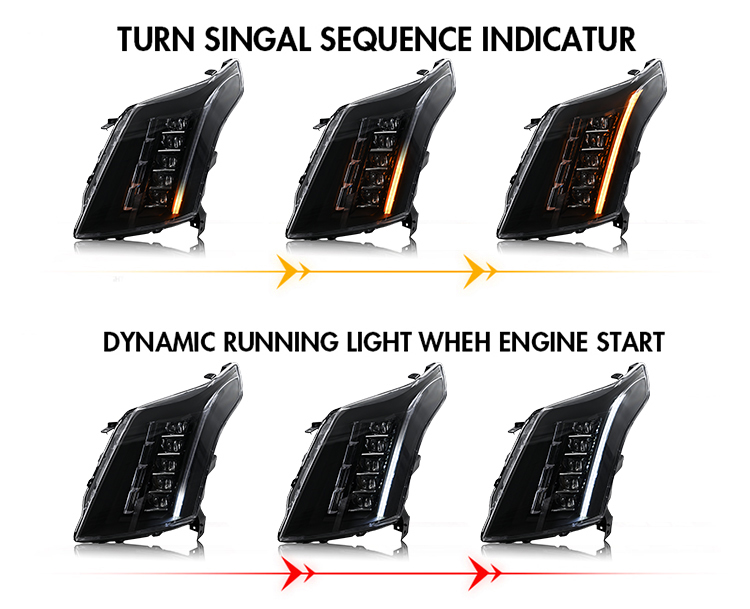 TURN SINGAL SEQUENCE INDICATUR

DYNAMIC RUNNING LIGHT WHEH ENGINE START