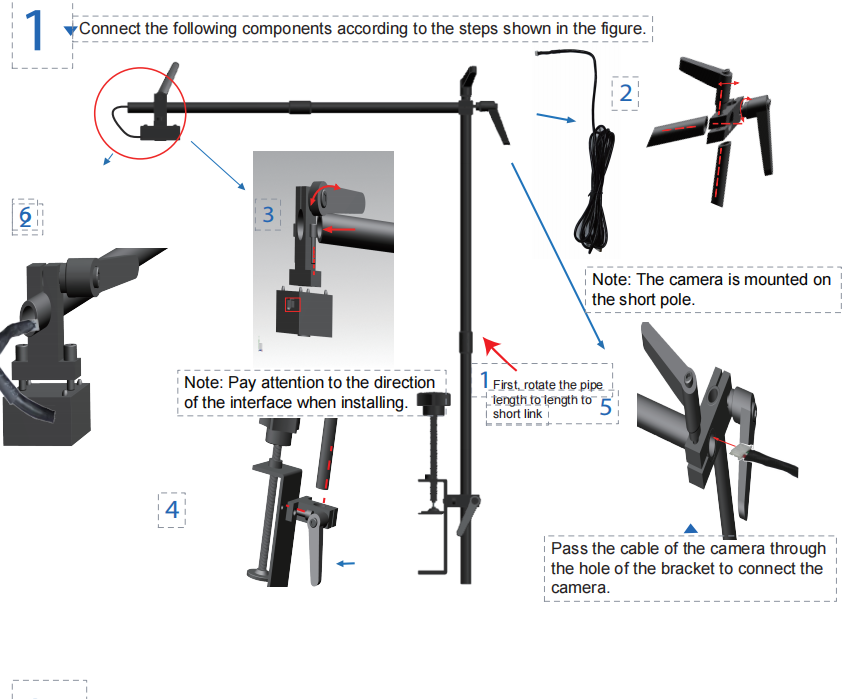 1 Connect the following components according to the steps shown in the figure.

2

6

3

Note: The camera is mounted on the short pole.

Note: Pay attention to the direction of the interface when installing.

1 First, rotate the pipe length to length to short link

5

4

Pass the cable of the camera through the hole of the bracket to connect the camera.