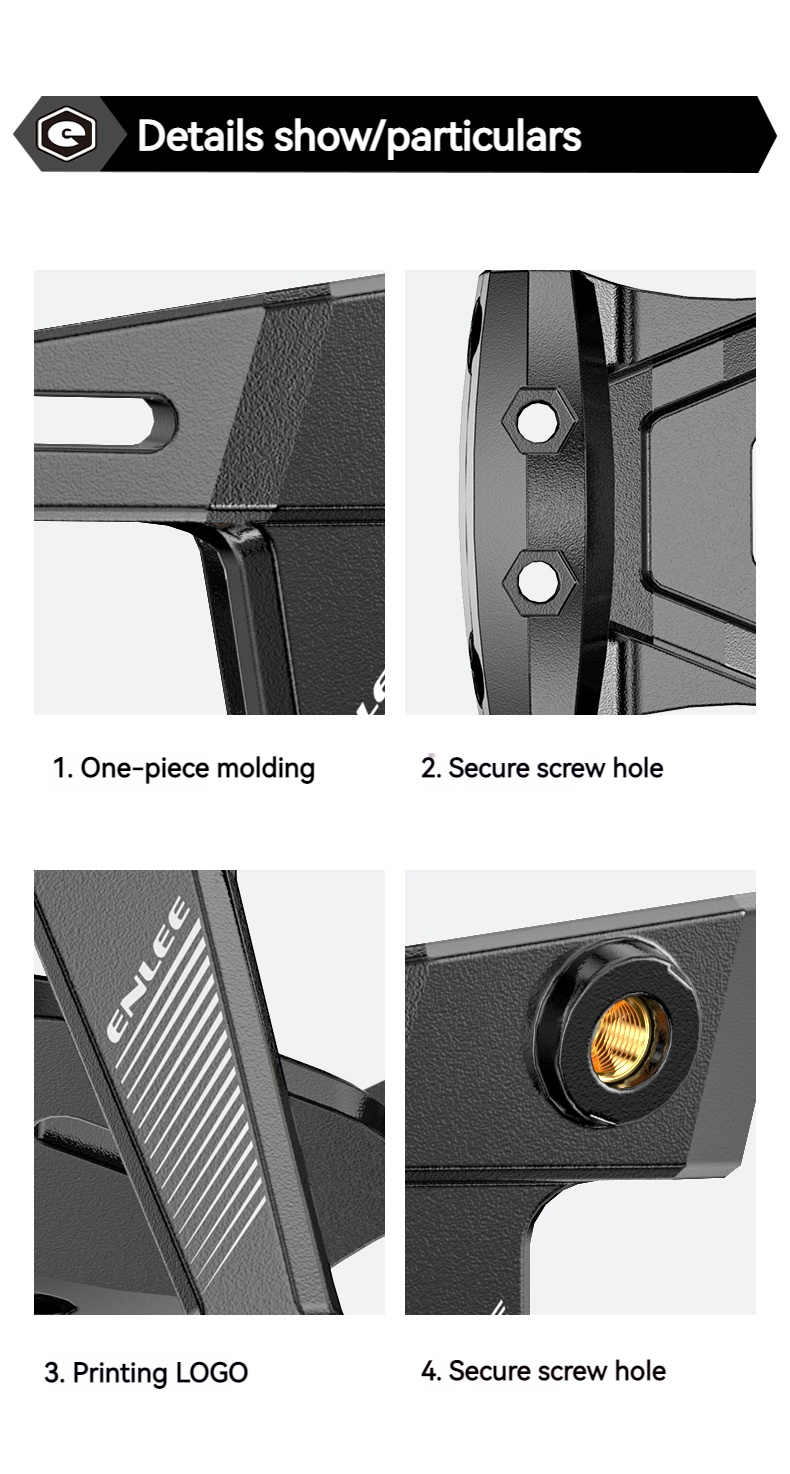 Details show/particulars

1. One-piece molding

2. Secure screw hole

ENLEE

3. Printing LOGO

4. Secure screw hole