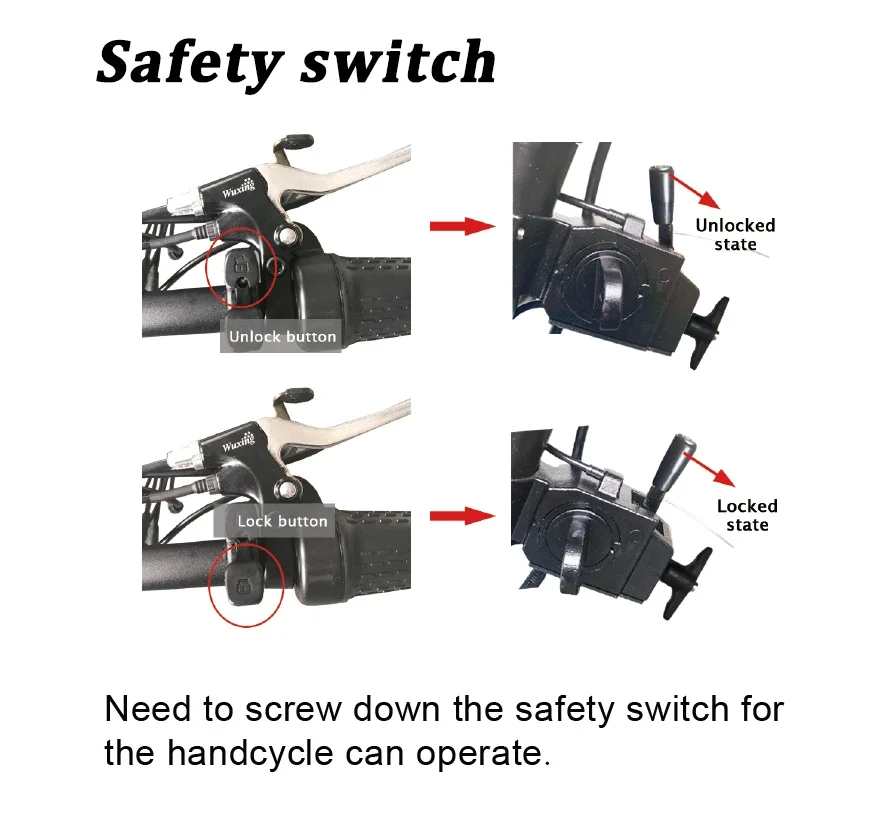 Safety switch

Wuxing

Unlock button

Unlocked state

Wuxing

Lock button

Locked state

Need to screw down the safety switch for the handcycle can operate.