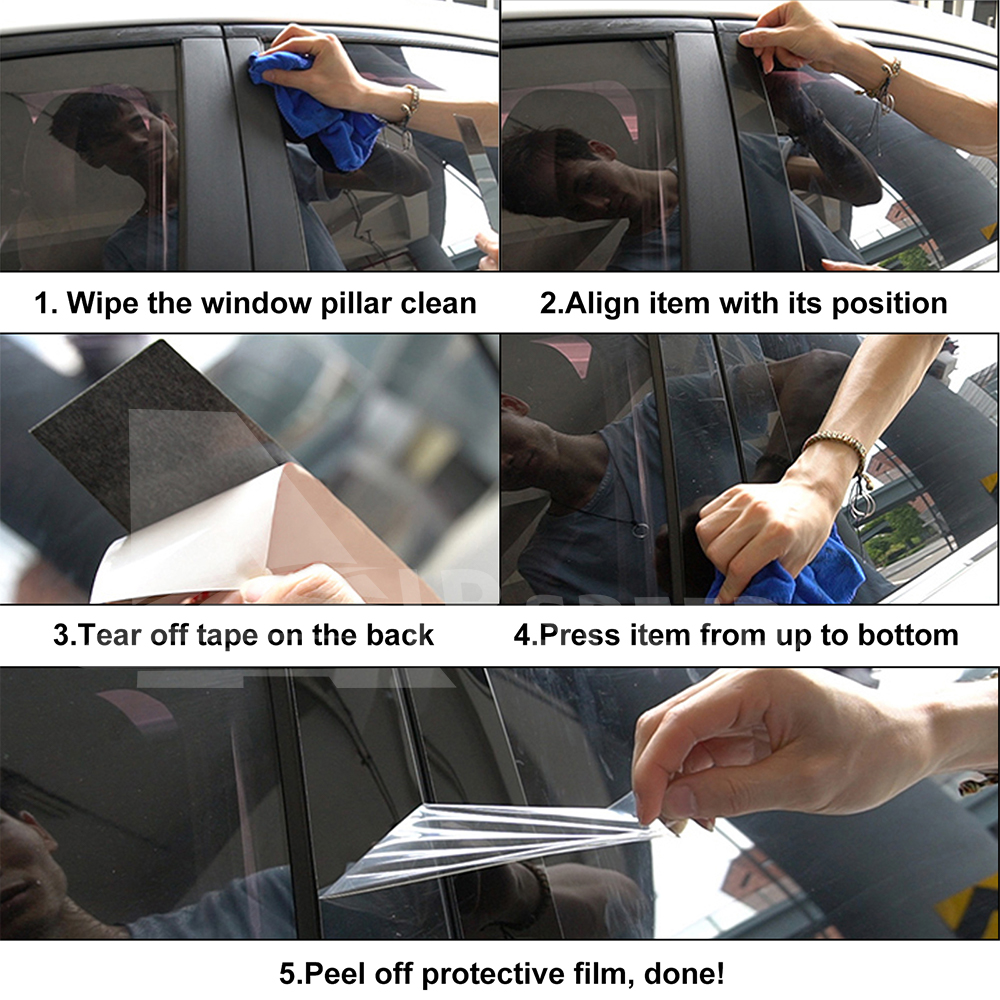 1. Wipe the window pillar clean

2.Align item with its position

3.Tear off tape on the back

4.Press item from up to bottom

5.Peel off protective film, done!