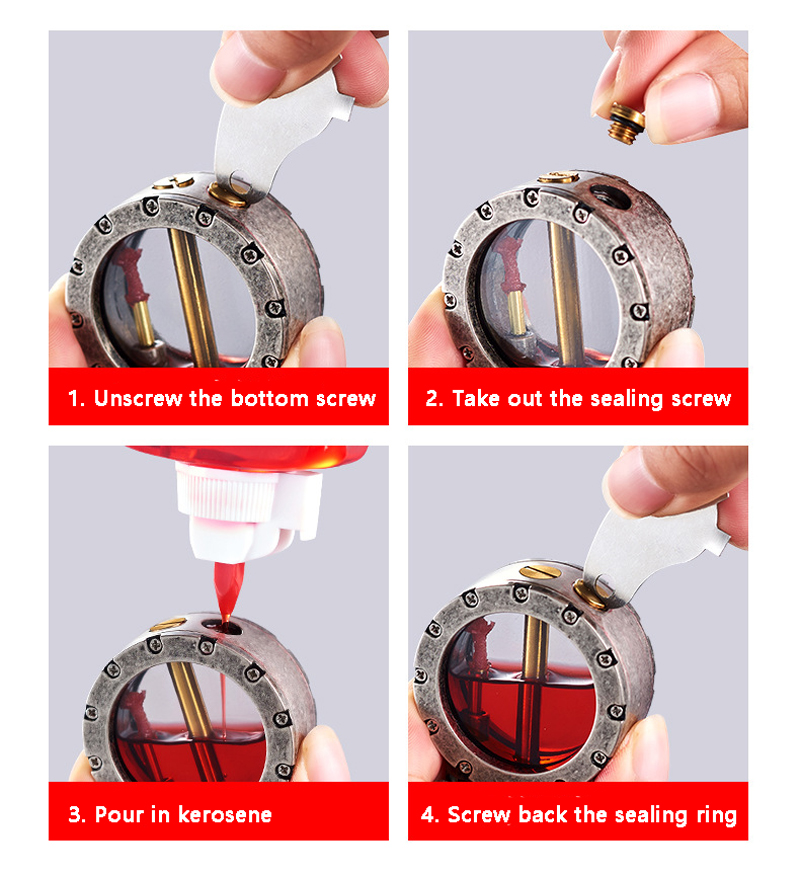 1. Unscrew the bottom screw

2. Take out the sealing screw

3. Pour in kerosene

4. Screw back the sealing ring