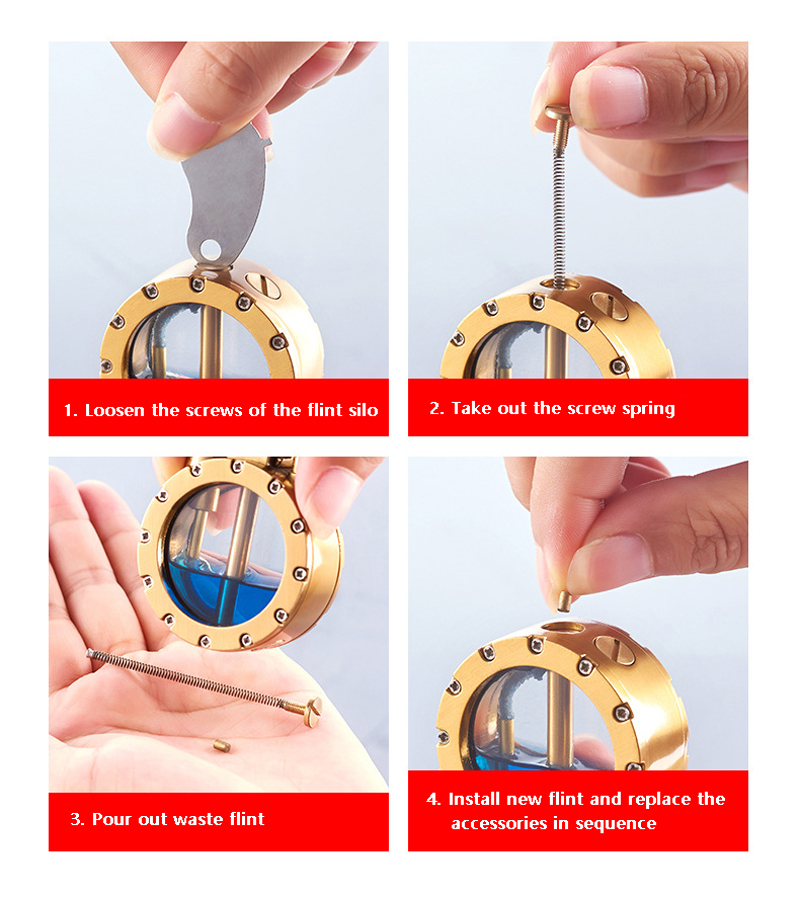 1. Loosen the screws of the flint silo

2. Take out the screw spring

3. Pour out waste flint

4. Install new flint and replace the accessories in sequence