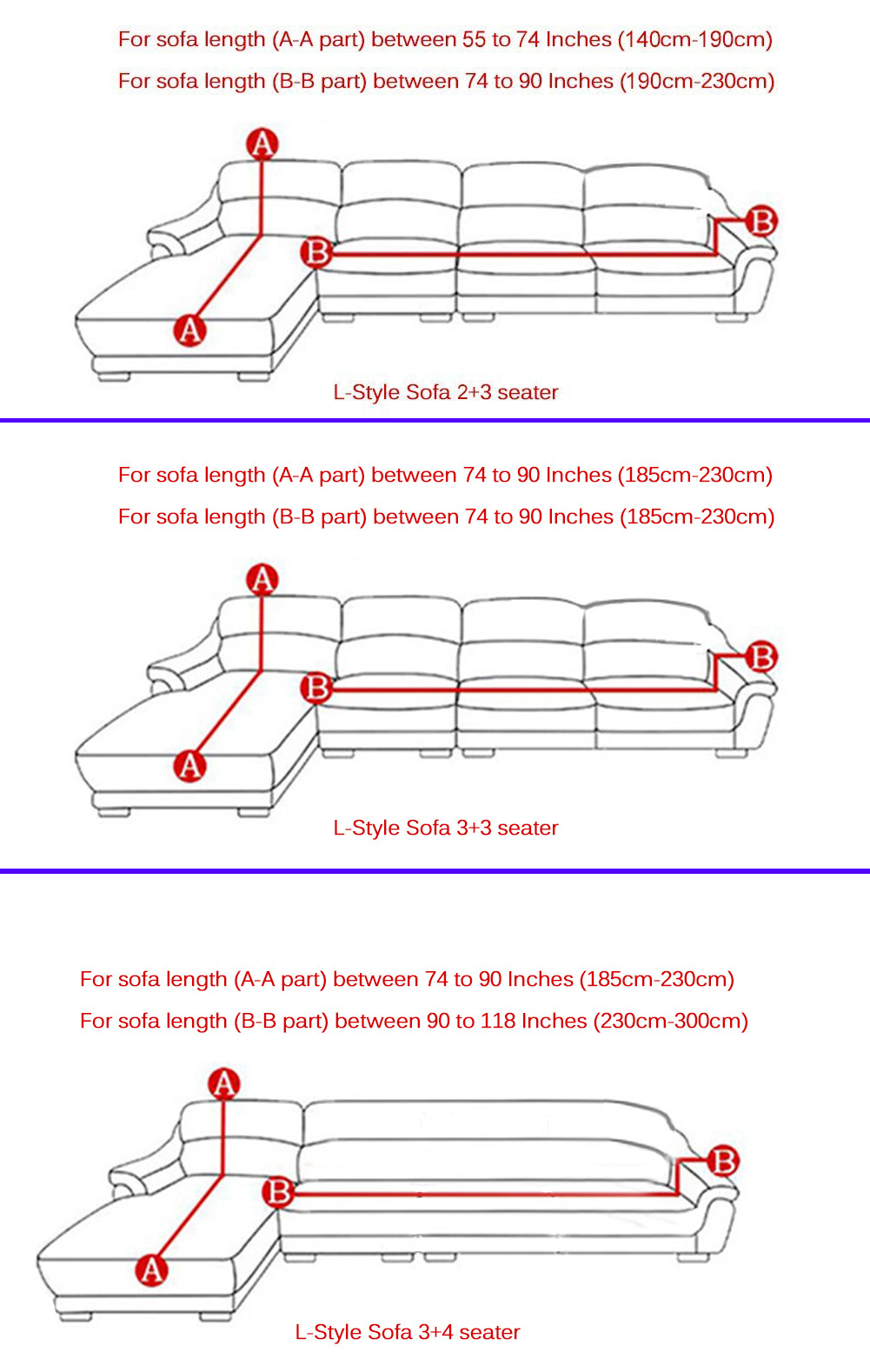 For sofa length (A-A part) between 55 to 74 Inches (140cm-190cm)

For sofa length (B-B part) between 74 to 90 Inches (190cm-230cm)

A

B

B

A

L-Style Sofa 2+3 seater

For sofa length (A-A part) between 74 to 90 Inches (185cm-230cm)

For sofa length (B-B part) between 74 to 90 Inches (185cm-230cm)

A

B

B

A

L-Style Sofa 3+3 seater

For sofa length (A-A part) between 74 to 90 Inches (185cm-230cm)

For sofa length (B-B part) between 90 to 118 Inches (230cm-300cm)

A

B

B

A

L-Style Sofa 3+4 seater