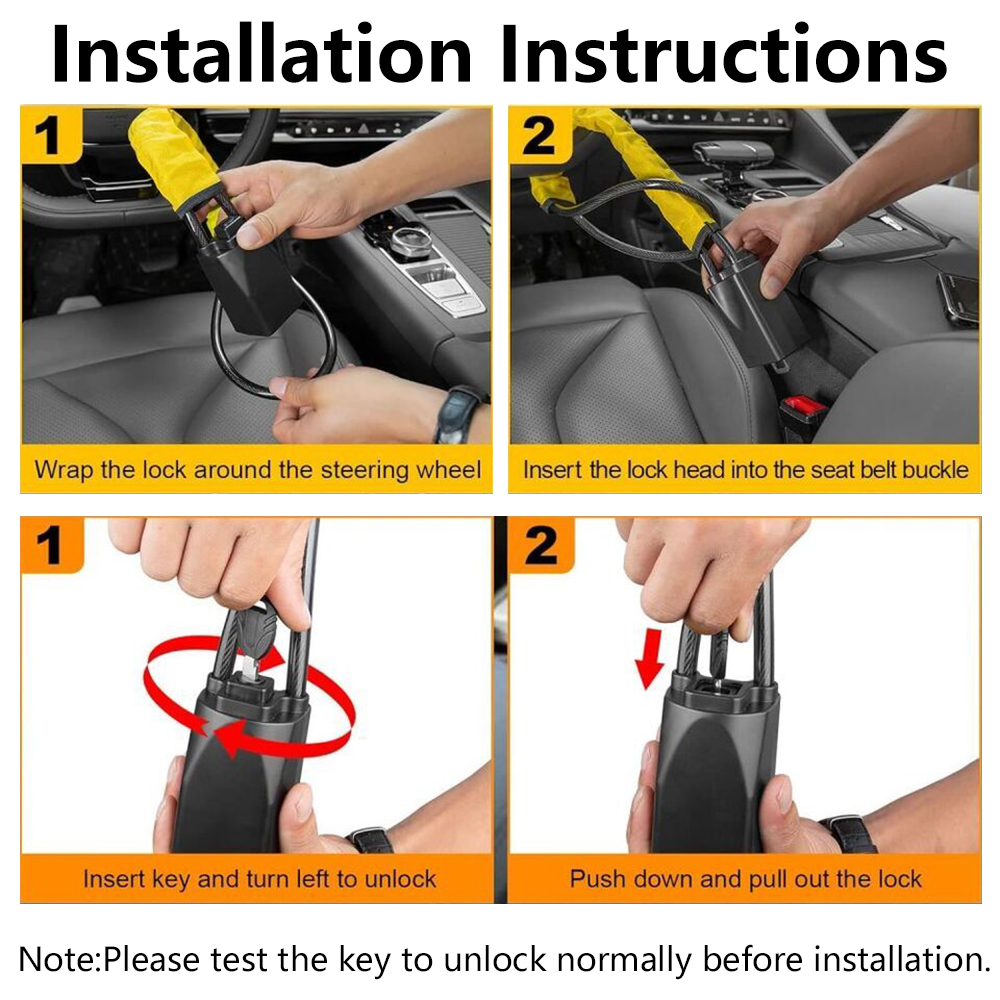 Installation Instructions

1

Wrap the lock around the steering wheel

2

Insert the lock head into the seat belt buckle

1

Insert key and turn left to unlock

2

Push down and pull out the lock

Note:Please test the key to unlock normally before installation.