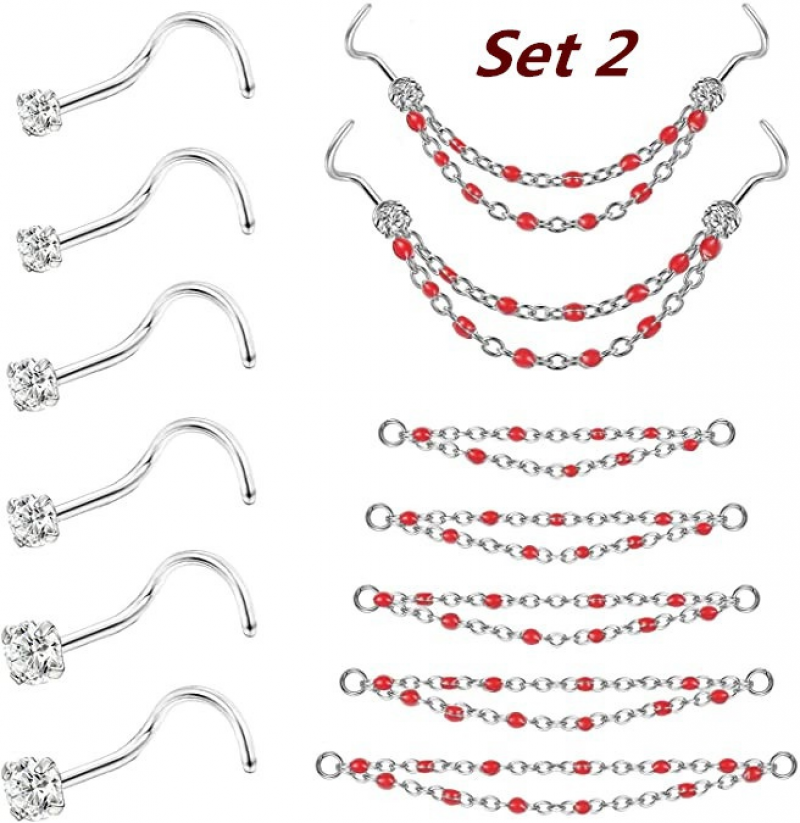 Set 2