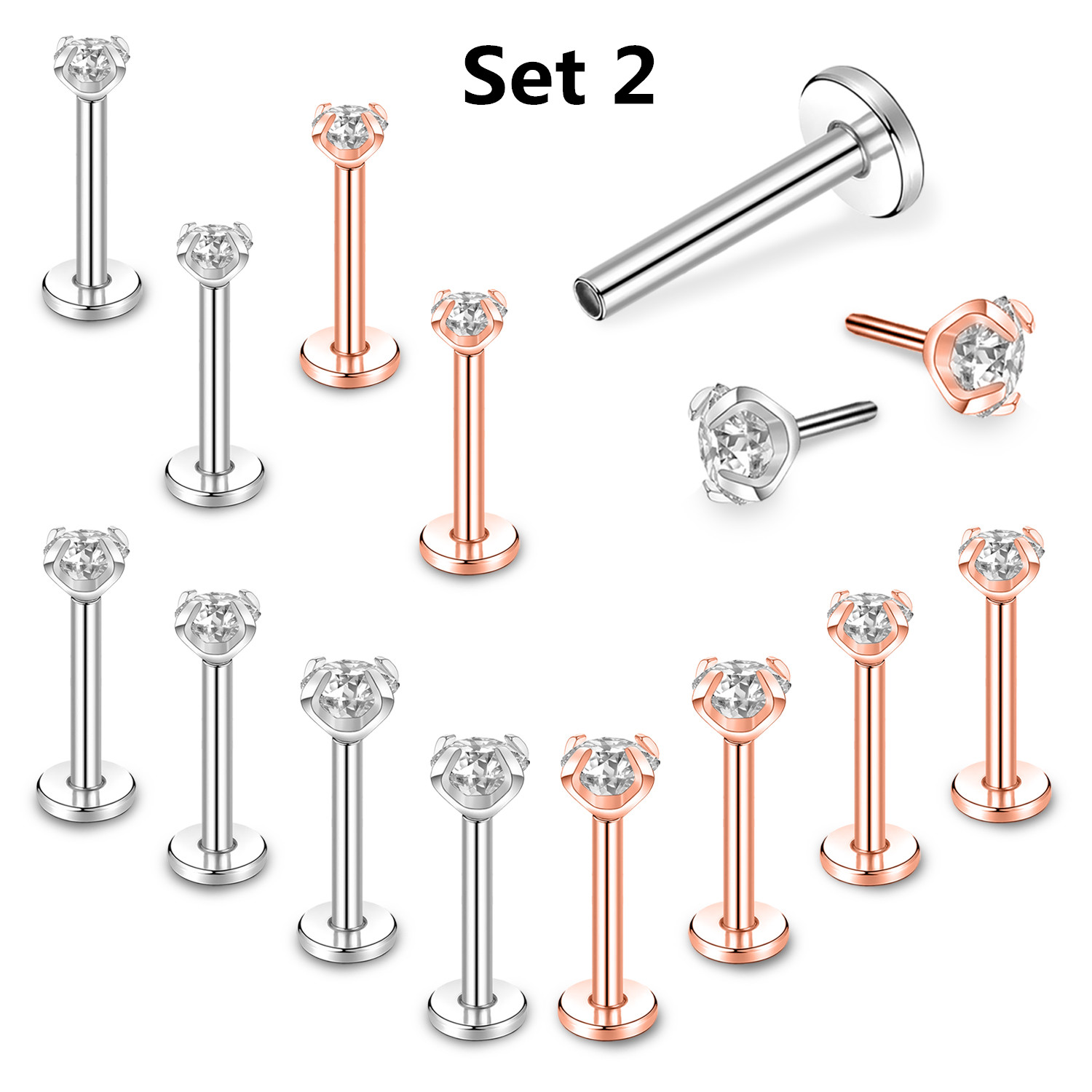 Set 2