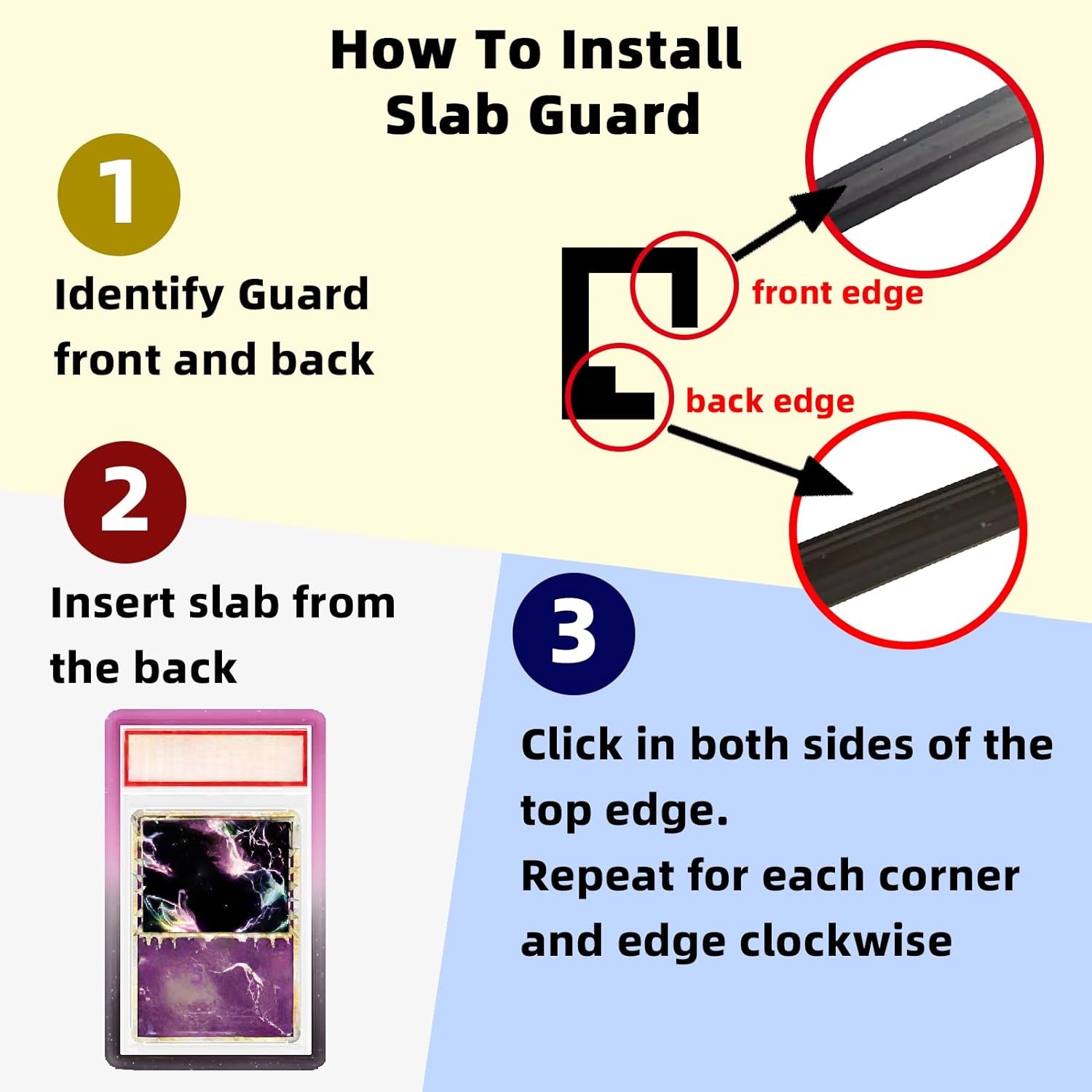 How To Install
Slab Guard

1

Identify Guard front and back

front edge

back edge

2

Insert slab from the back

3

Click in both sides of the top edge.
Repeat for each corner and edge clockwise