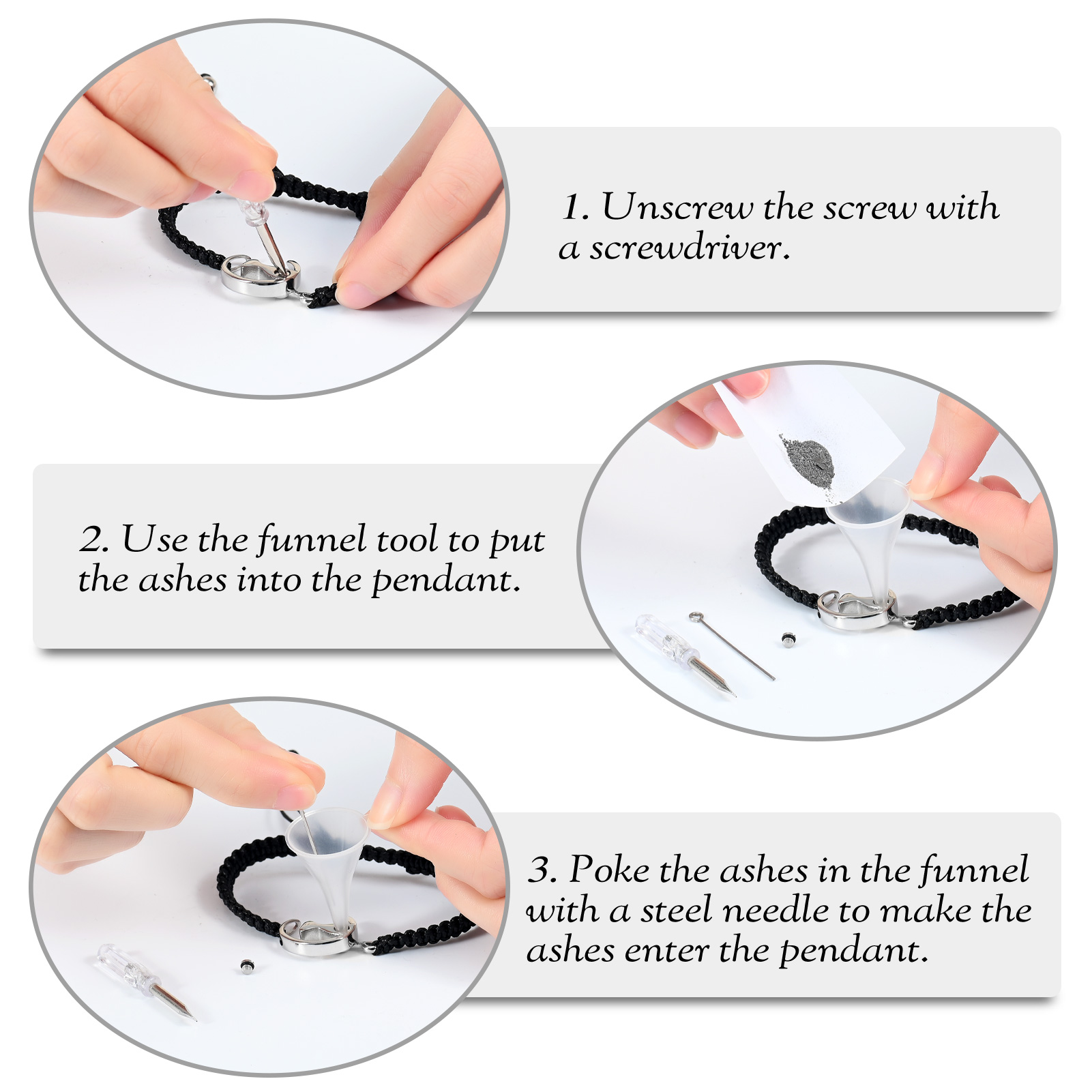 1. Unscrew the screw with a screwdriver.

2. Use the funnel tool to put the ashes into the pendant.

3. Poke the ashes in the funnel with a steel needle to make the ashes enter the pendant.