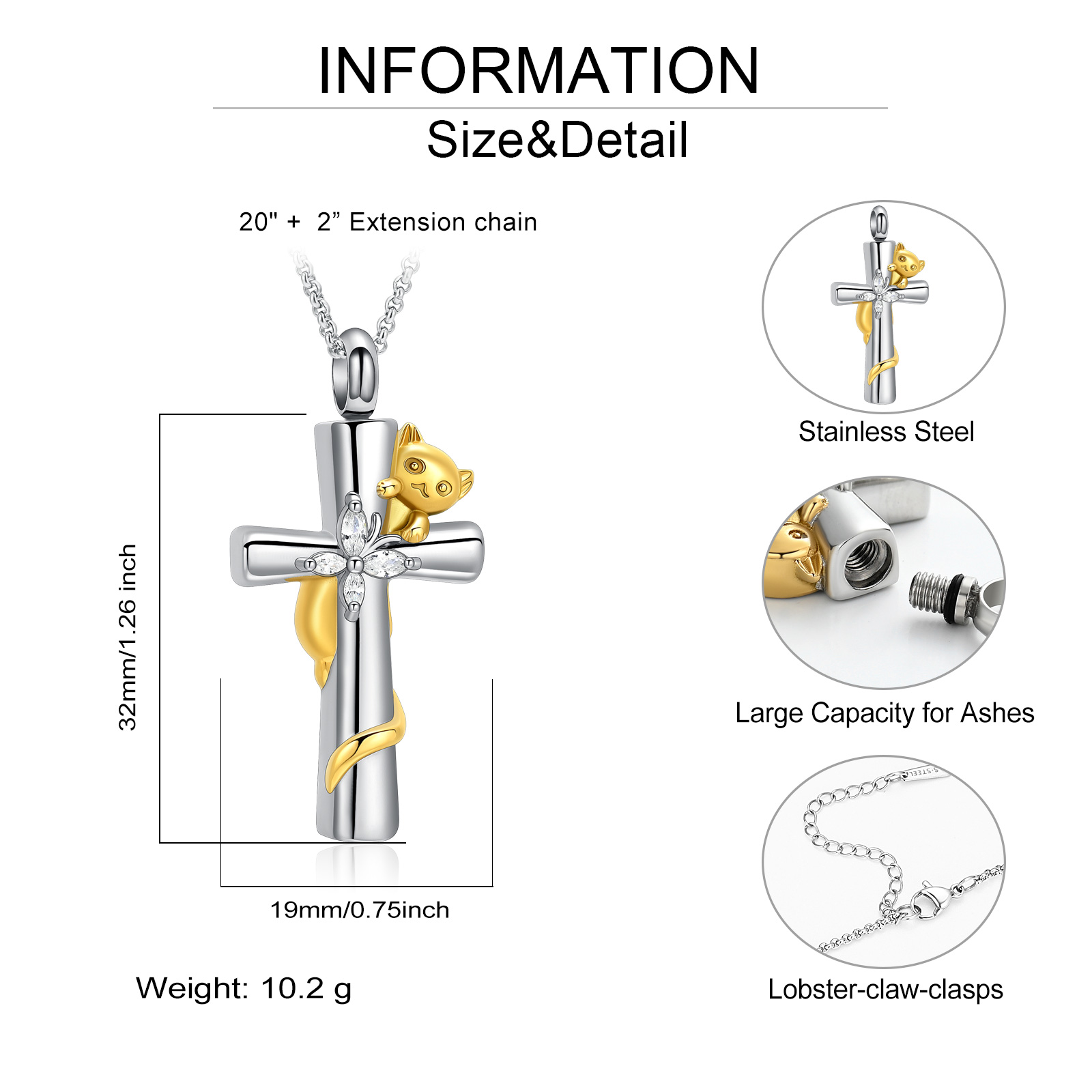 INFORMATION

Size&Detail

20" + 2” Extension chain

32mm/1.26 inch

19mm/0.75inch

Weight: 10.2 g

Stainless Steel

Large Capacity for Ashes

S-STEEL

Lobster-claw-clasps