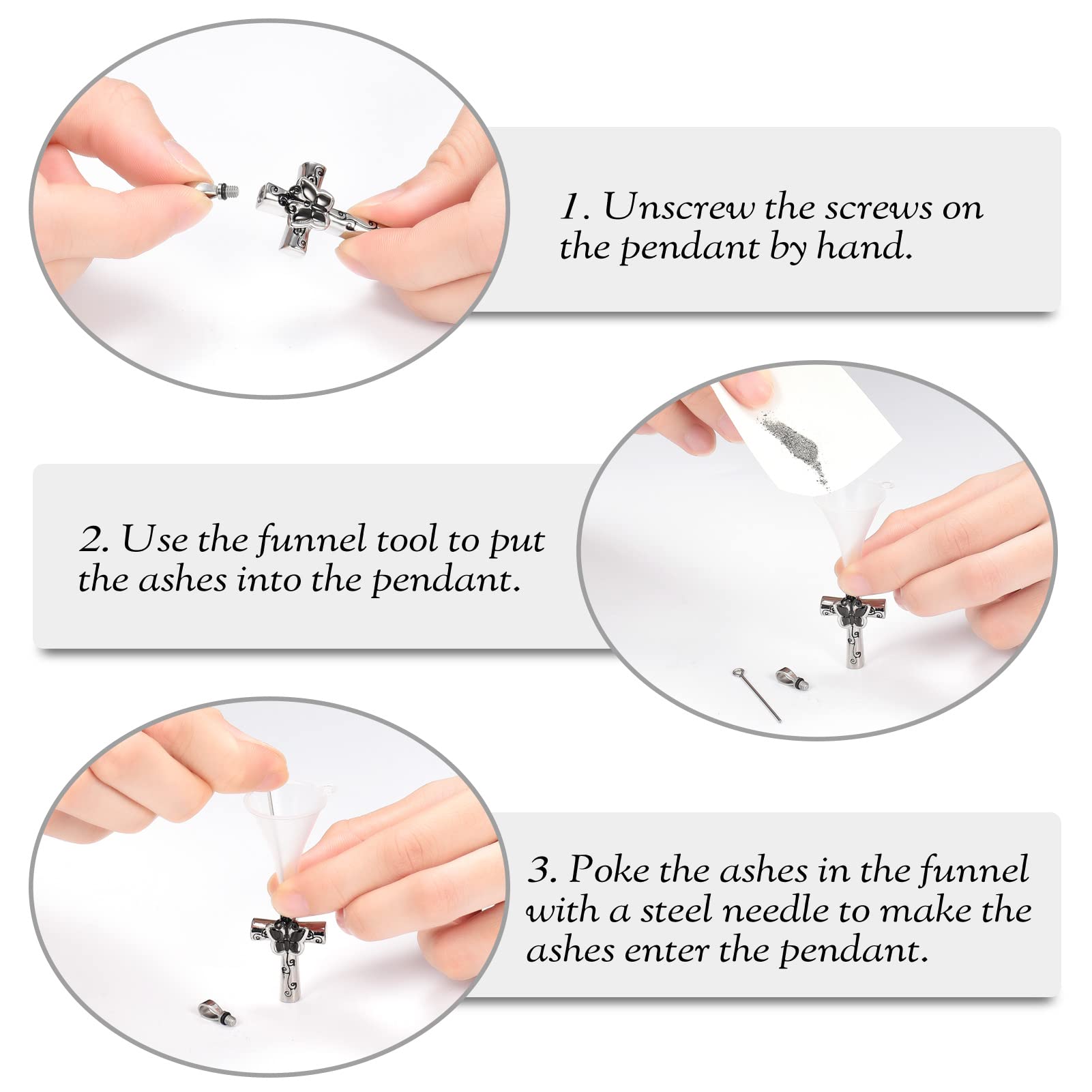 1. Unscrew the screws on the pendant by hand.

2. Use the funnel tool to put the ashes into the pendant.

3. Poke the ashes in the funnel with a steel needle to make the ashes enter the pendant.