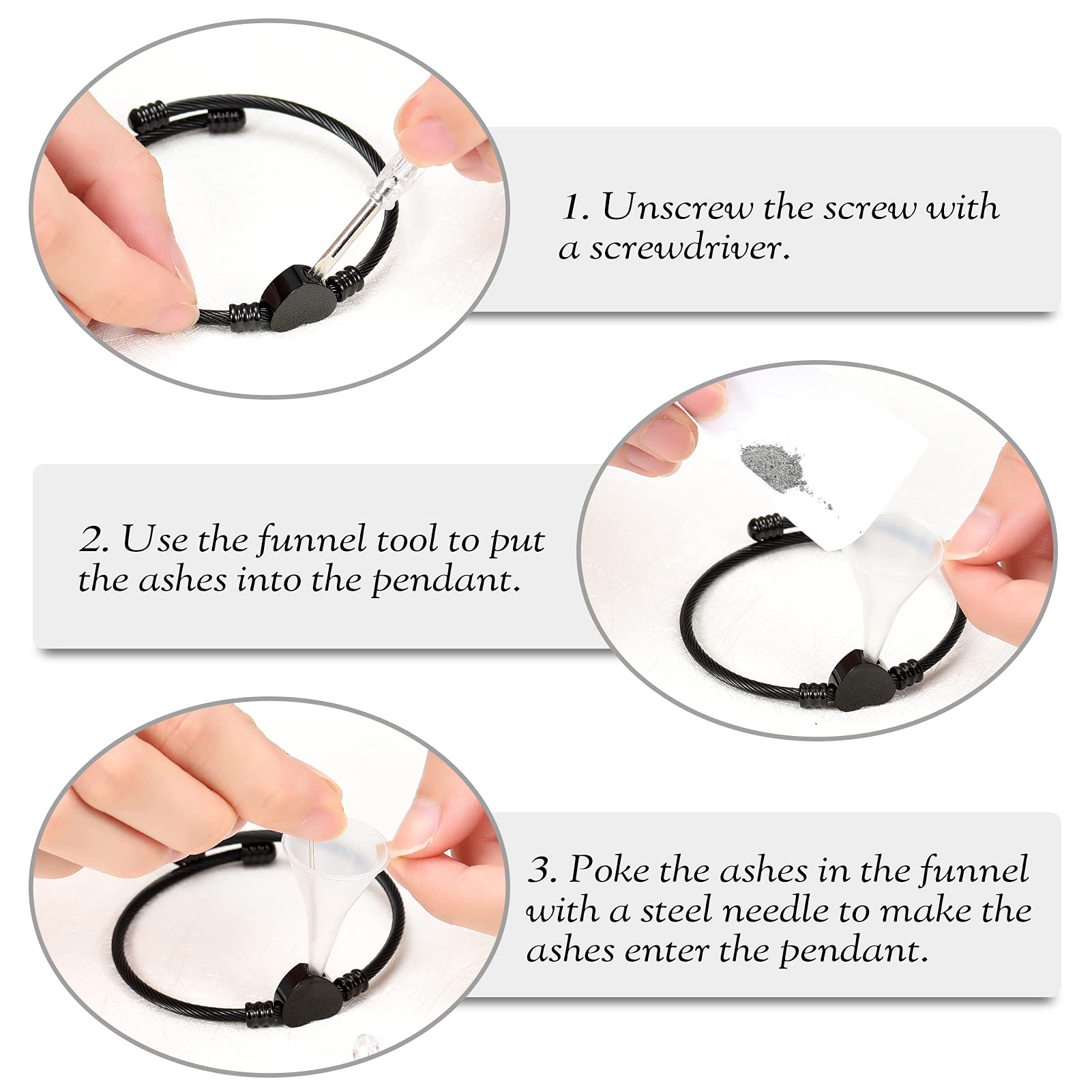 1. Unscrew the screw with a screwdriver.

2. Use the funnel tool to put the ashes into the pendant.

3. Poke the ashes in the funnel with a steel needle to make the ashes enter the pendant.