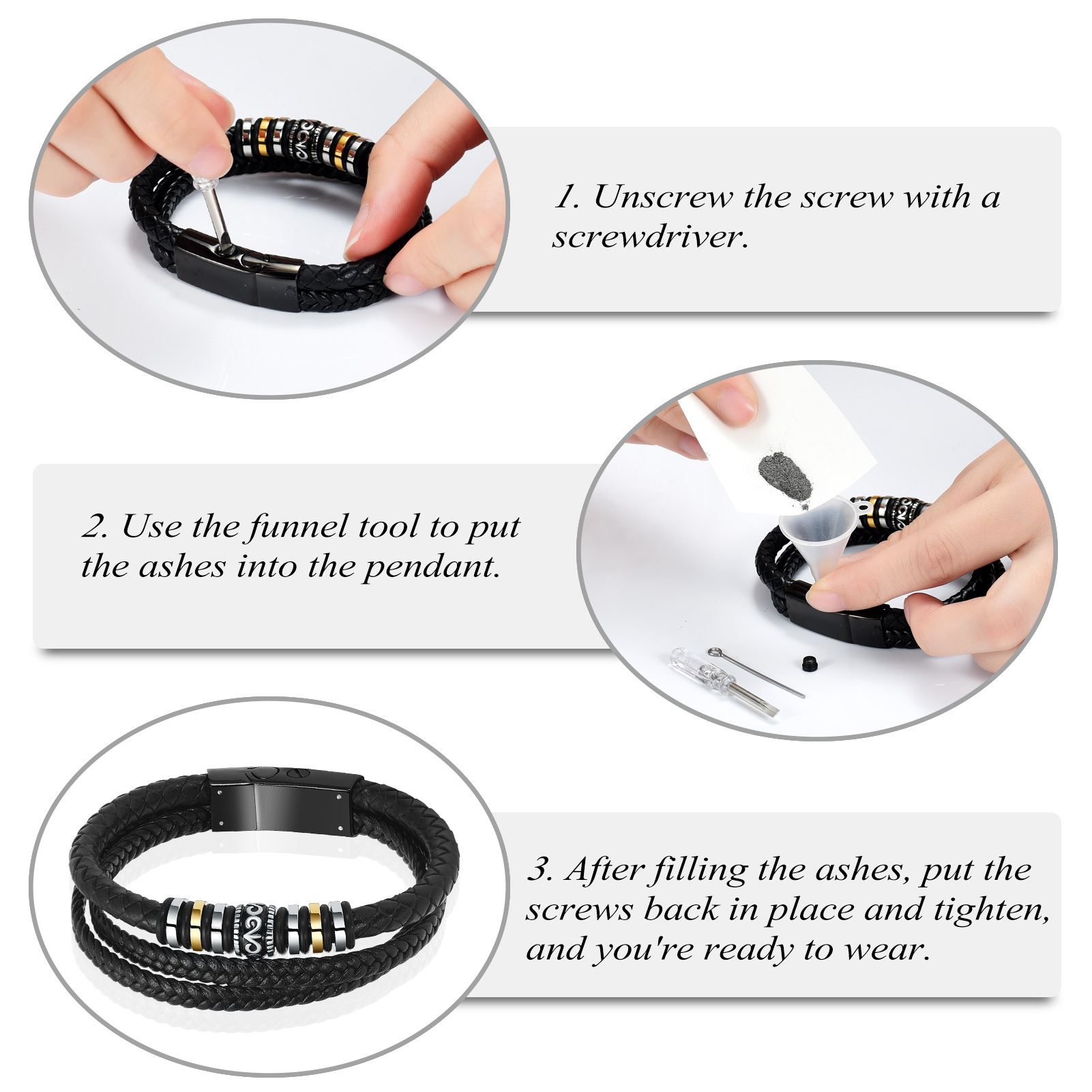 1. Unscrew the screw with a screwdriver.

2. Use the funnel tool to put the ashes into the pendant.

3. After filling the ashes, put the screws back in place and tighten, and you're ready to wear.