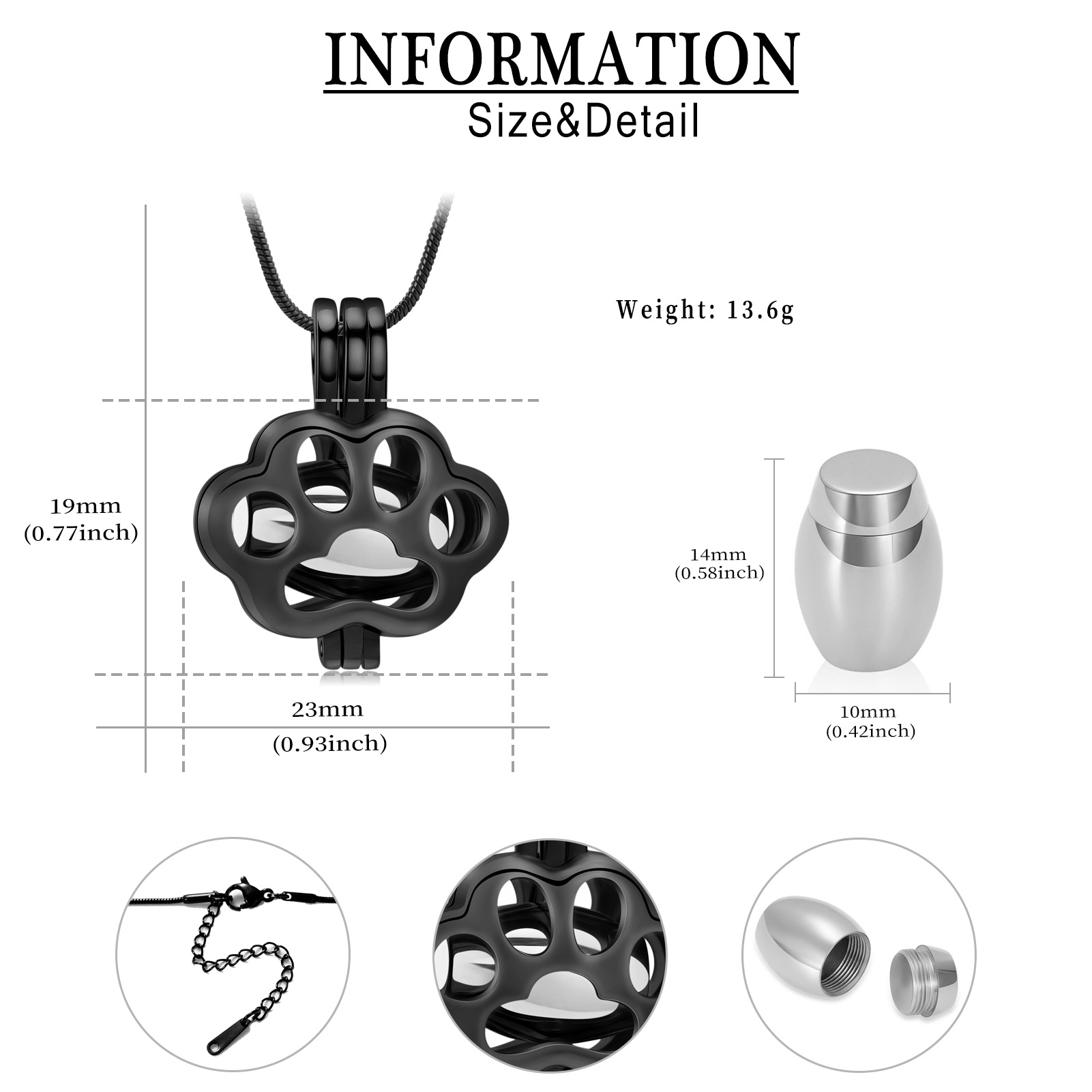 INFORMATION
Size&Detail

Weight: 13.6g

19mm
(0.77inch)

23mm
(0.93inch)

14mm
(0.58inch)

10mm
(0.42inch)