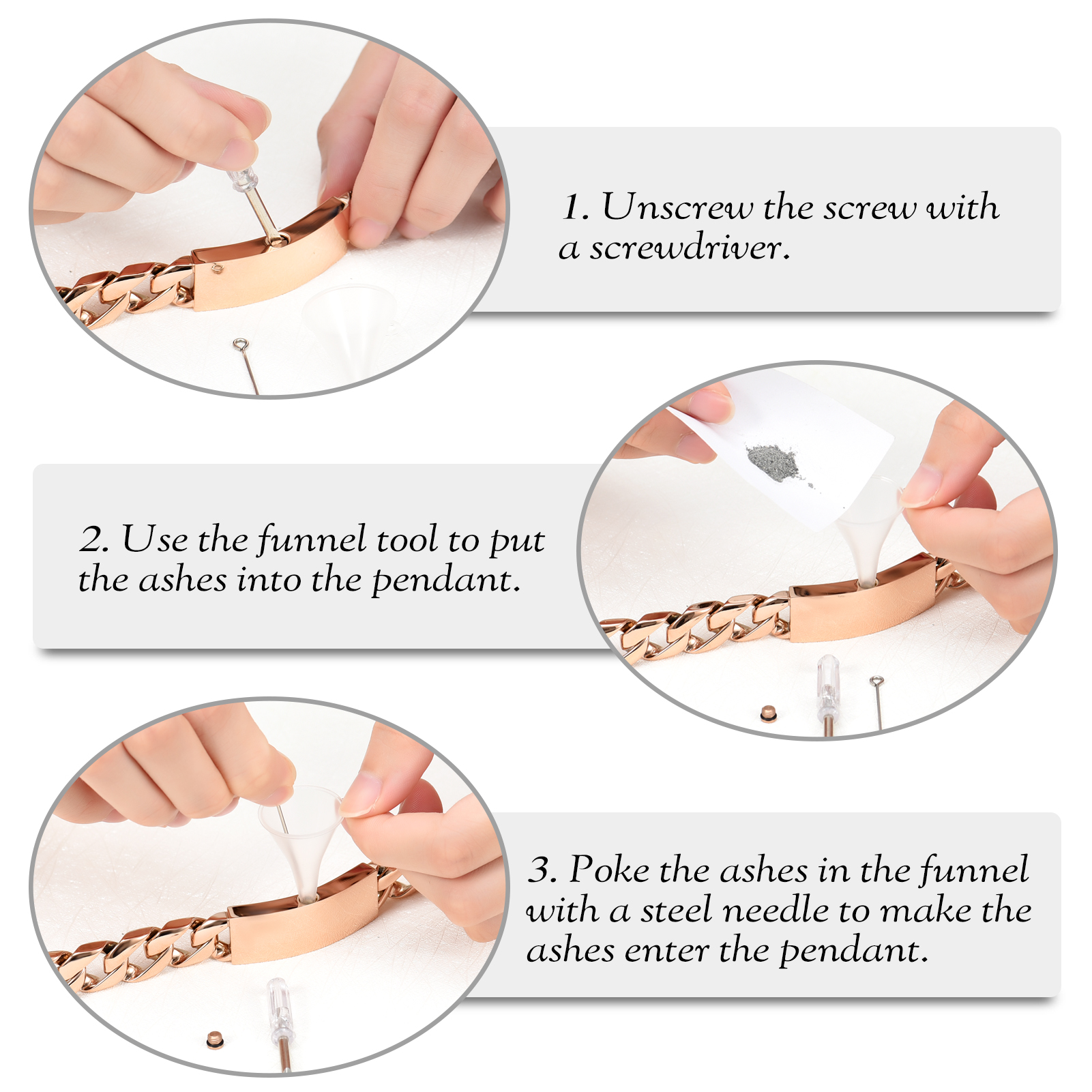 1. Unscrew the screw with a screwdriver.

2. Use the funnel tool to put the ashes into the pendant.

3. Poke the ashes in the funnel with a steel needle to make the ashes enter the pendant.