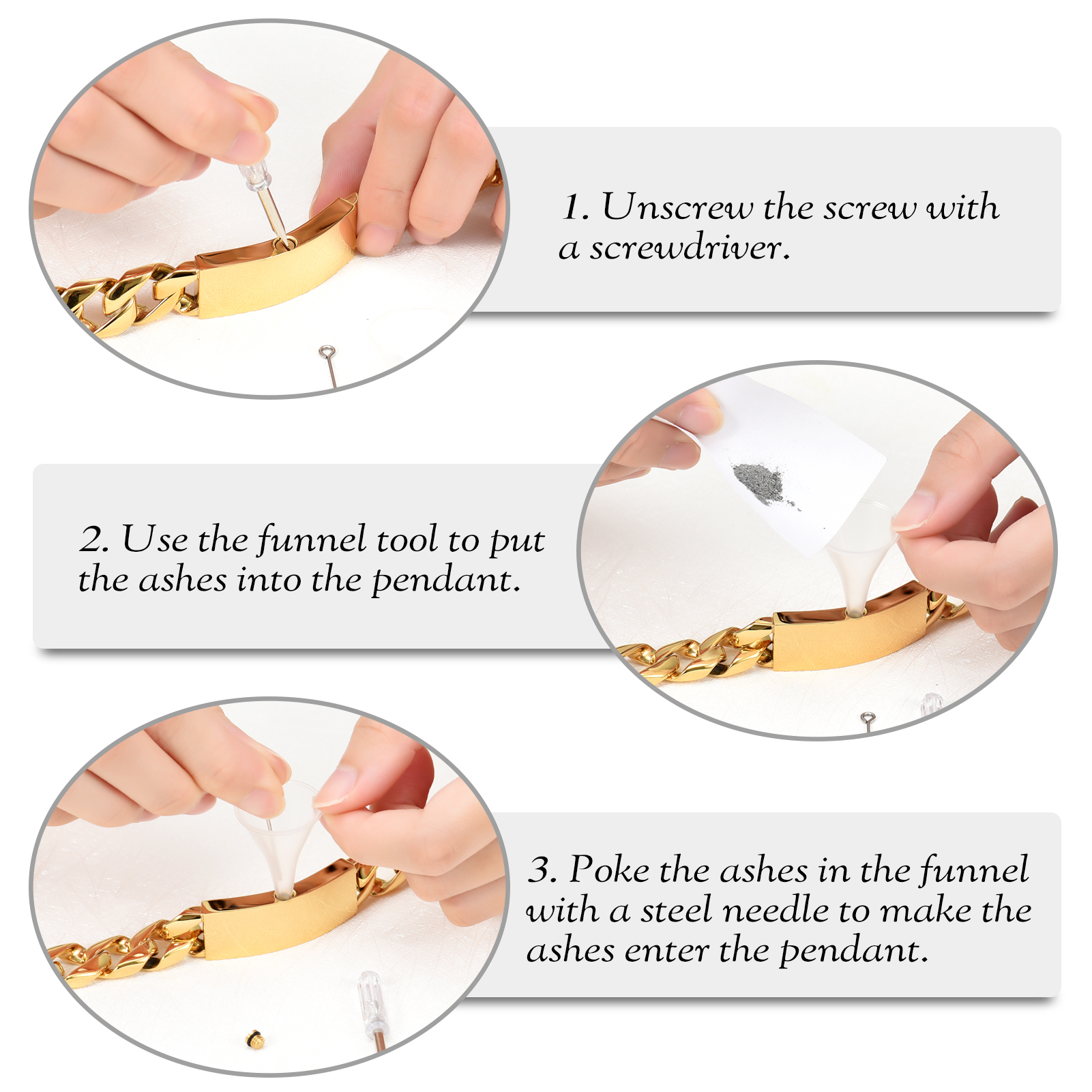 1. Unscrew the screw with a screwdriver.

2. Use the funnel tool to put the ashes into the pendant.

3. Poke the ashes in the funnel with a steel needle to make the ashes enter the pendant.