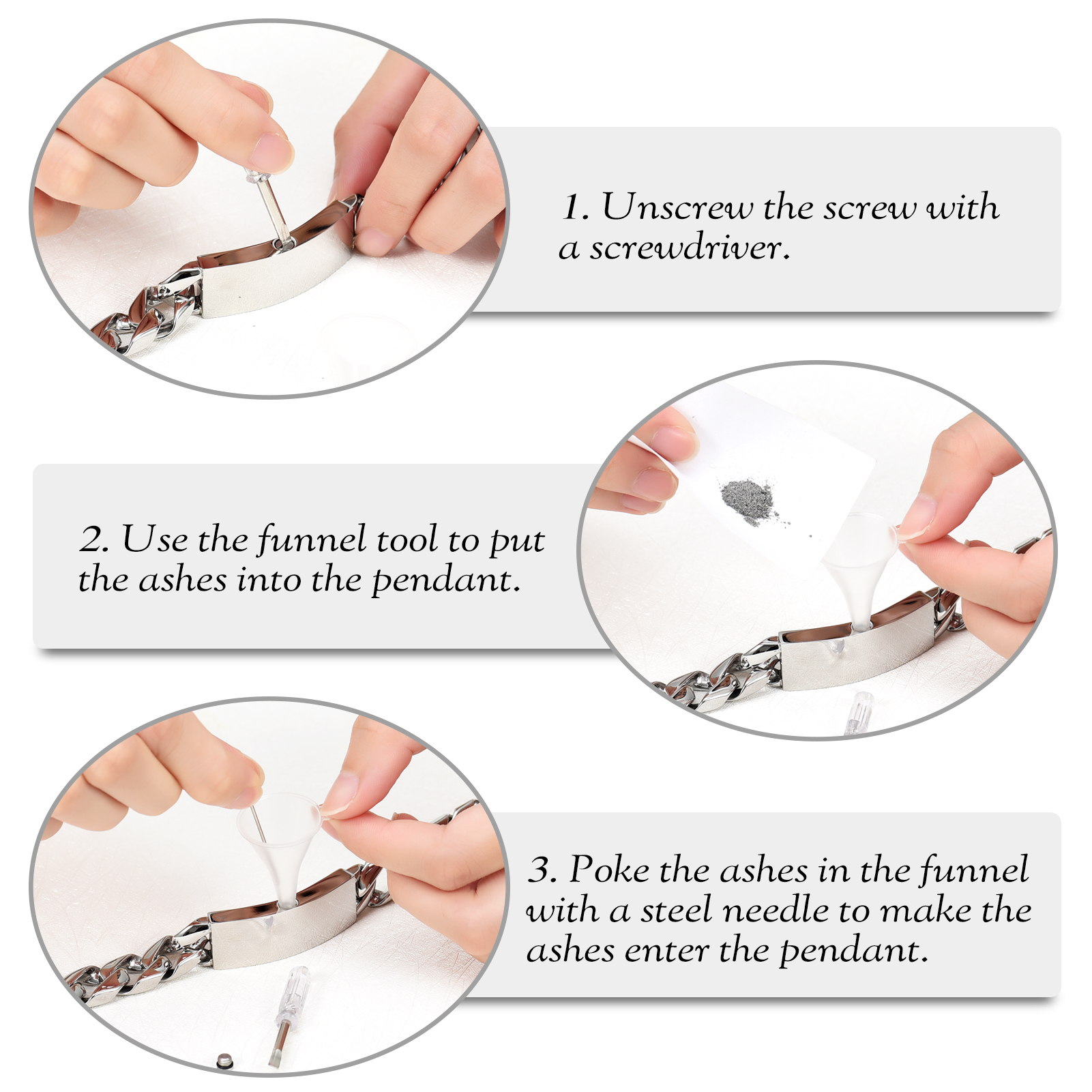 1. Unscrew the screw with a screwdriver.

2. Use the funnel tool to put the ashes into the pendant.

3. Poke the ashes in the funnel with a steel needle to make the ashes enter the pendant.