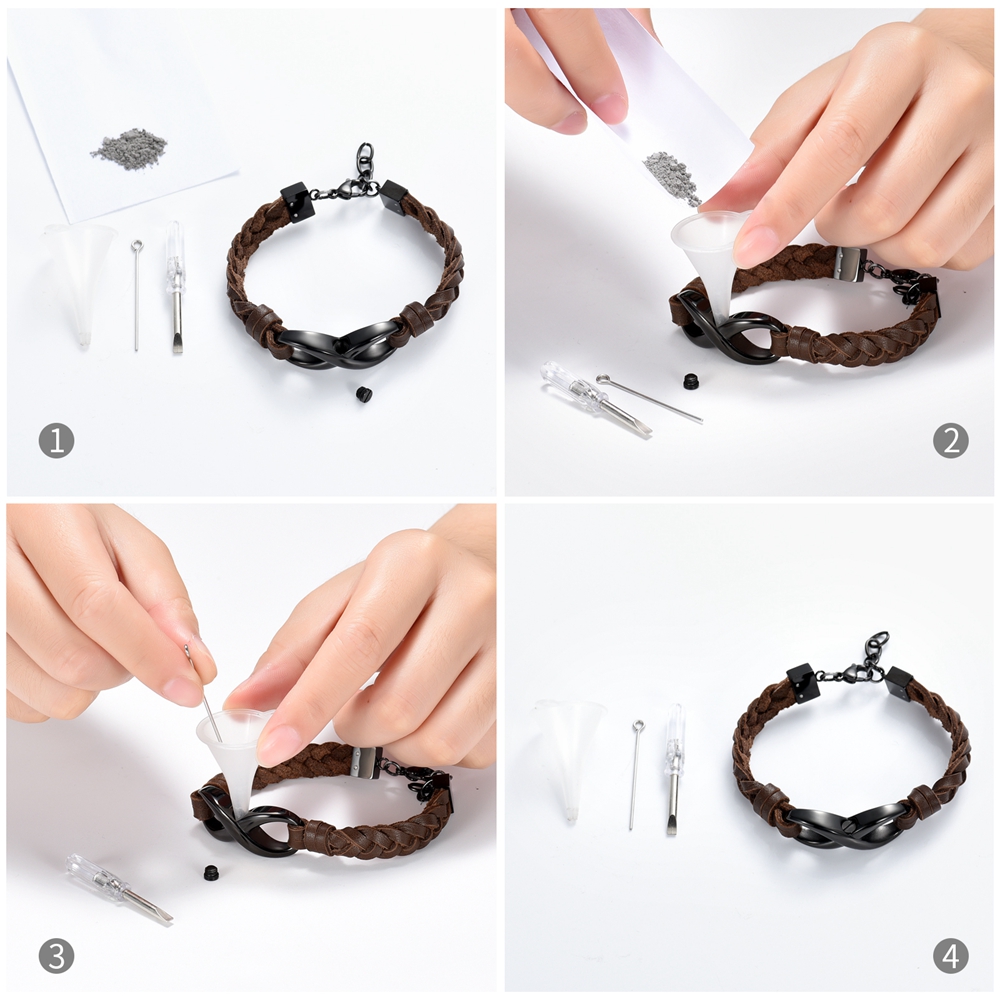 1

2

3

4