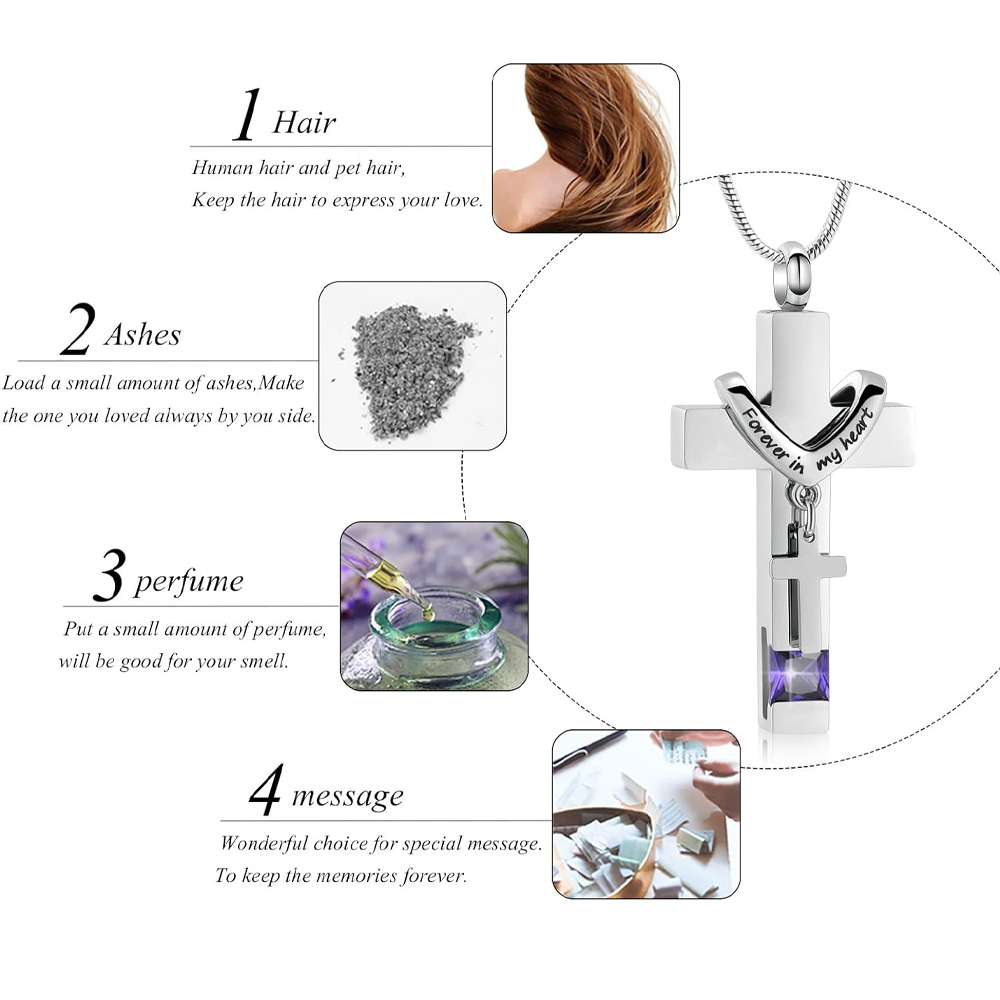 1 Hair
Human hair and pet hair,
Keep the hair to express your love.

2 Ashes
Load a small amount of ashes,Make the one you loved always by you side.

3 perfume
Put a small amount of perfume, will be good for your smell.

4 message
Wonderful choice for special message. To keep the memories forever.

Forever in my heart