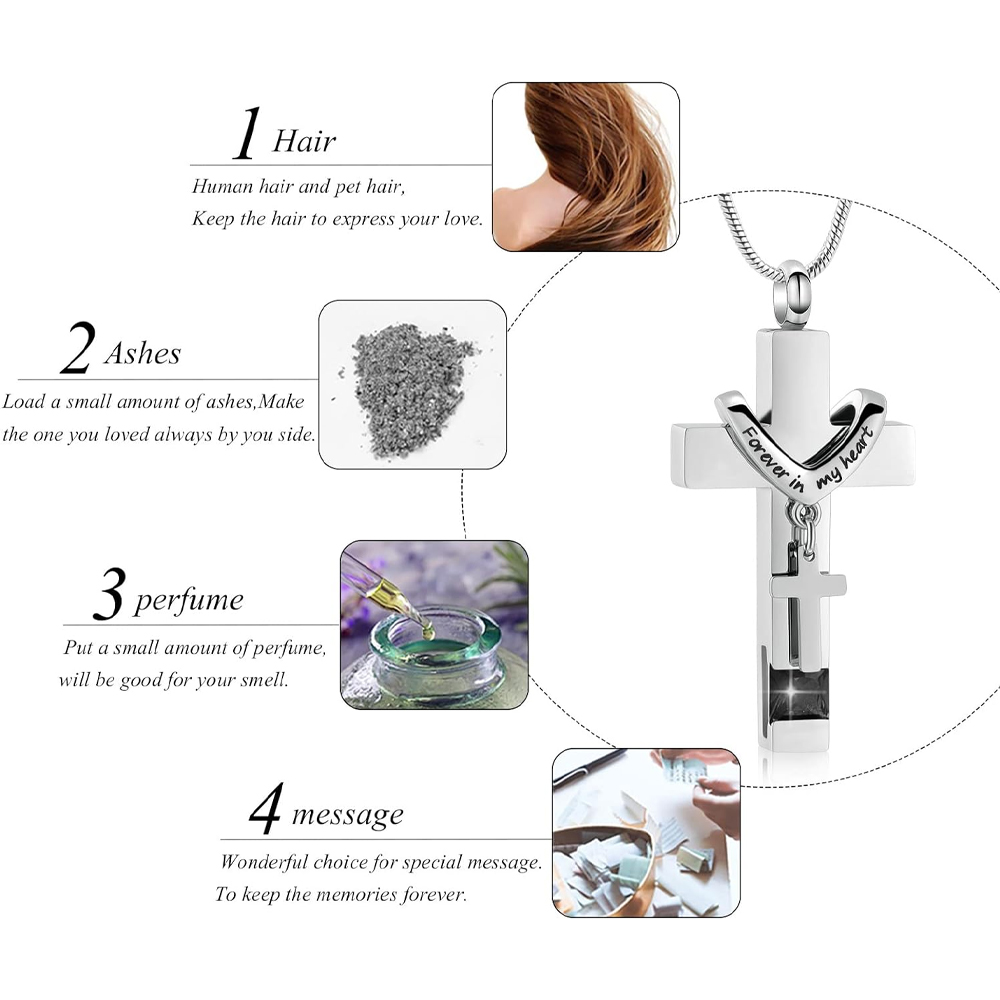 1 Hair

Human hair and pet hair,
Keep the hair to express your love.

2 Ashes

Load a small amount of ashes,Make the one you loved always by you side.

3 perfume

Put a small amount of perfume, will be good for your smell.

4 message

Wonderful choice for special message. To keep the memories forever.

Forever in my heart