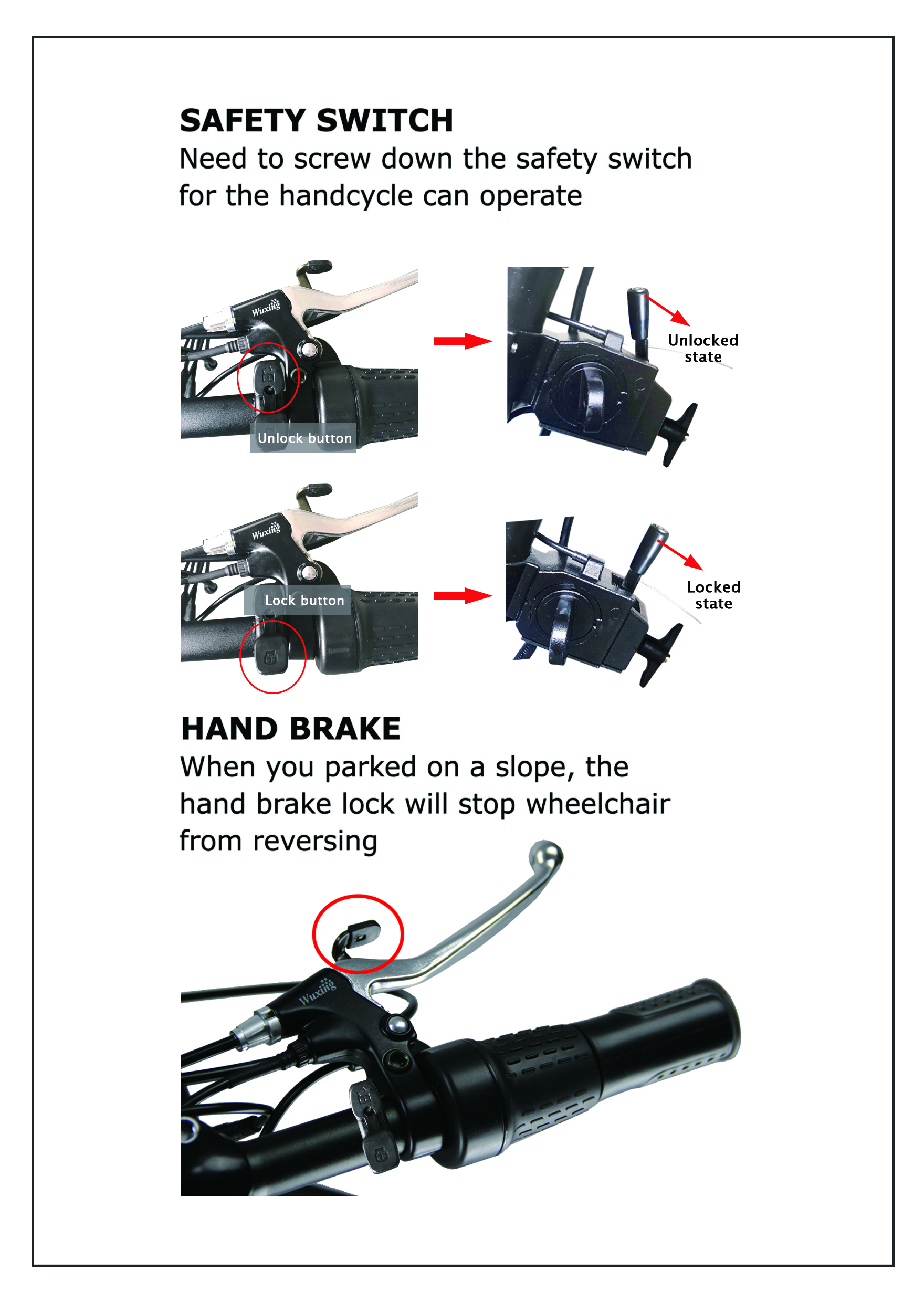 SAFETY SWITCH
Need to screw down the safety switch for the handcycle can operate

Wuxing

Unlock button

Unlocked state

Wuxing

Lock button

Locked state

HAND BRAKE
When you parked on a slope, the hand brake lock will stop wheelchair from reversing

Wuxing