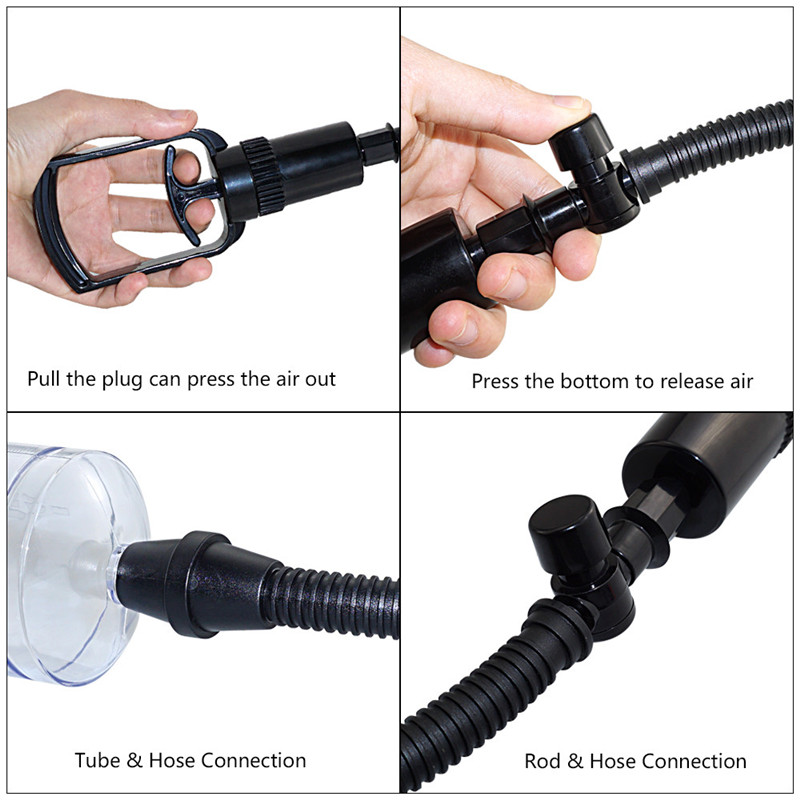 Pull the plug can press the air out

Press the bottom to release air

Tube & Hose Connection

Rod & Hose Connection