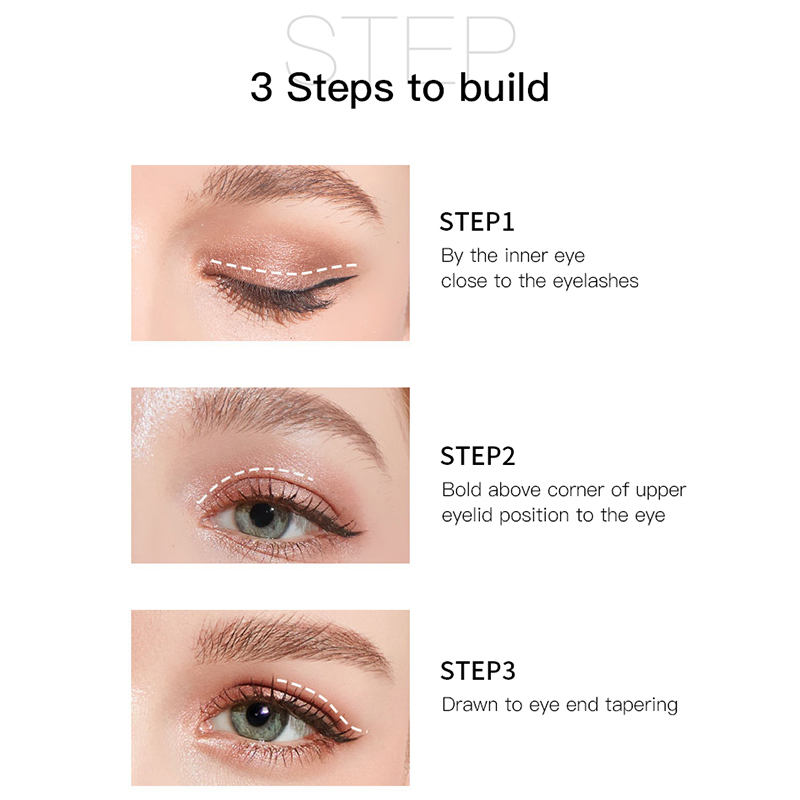 STEP

3 Steps to build

STEP1
By the inner eye close to the eyelashes

STEP2
Bold above corner of upper eyelid position to the eye

STEP3
Drawn to eye end tapering