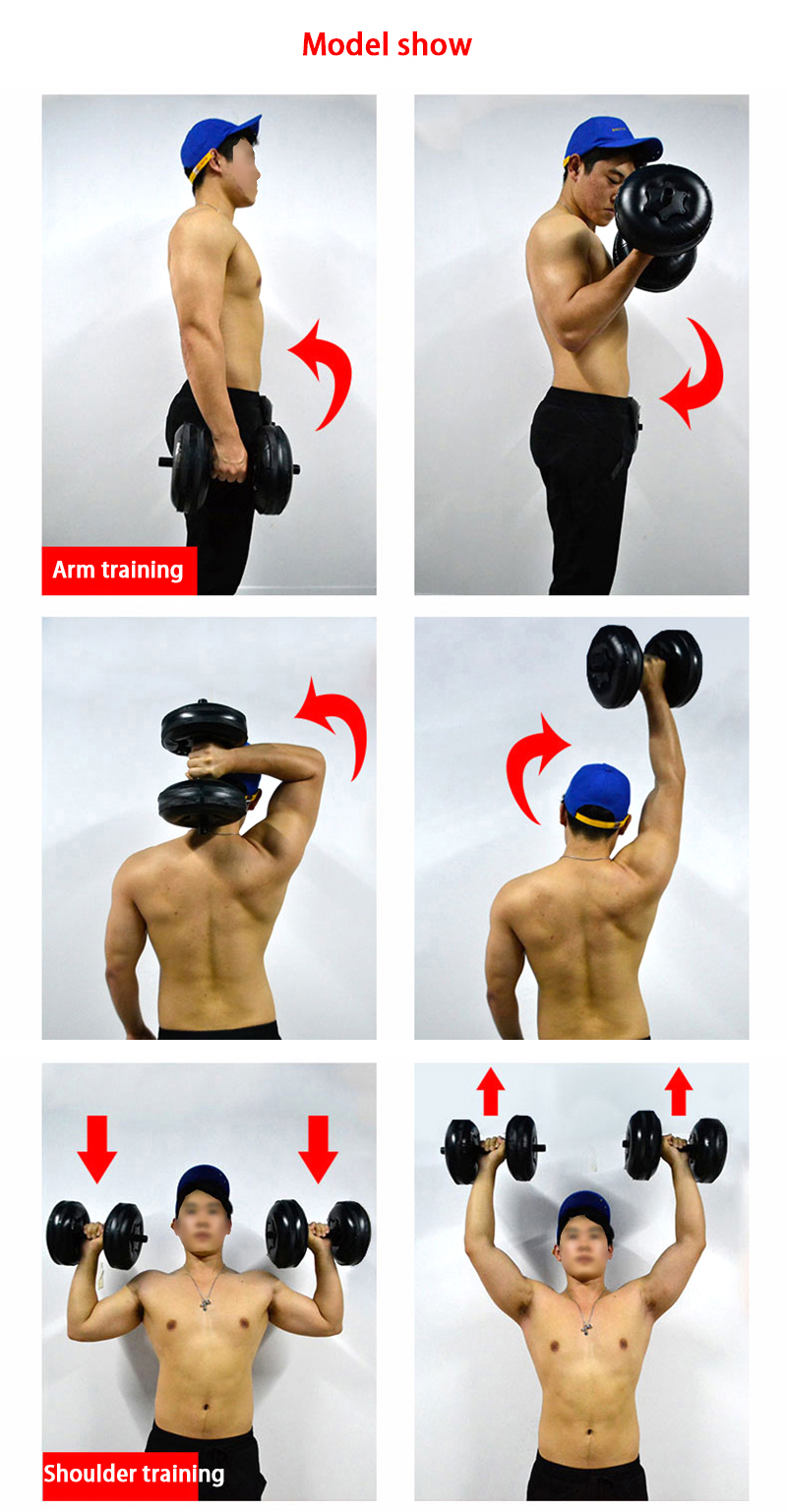 Model show

Arm training

Shoulder training