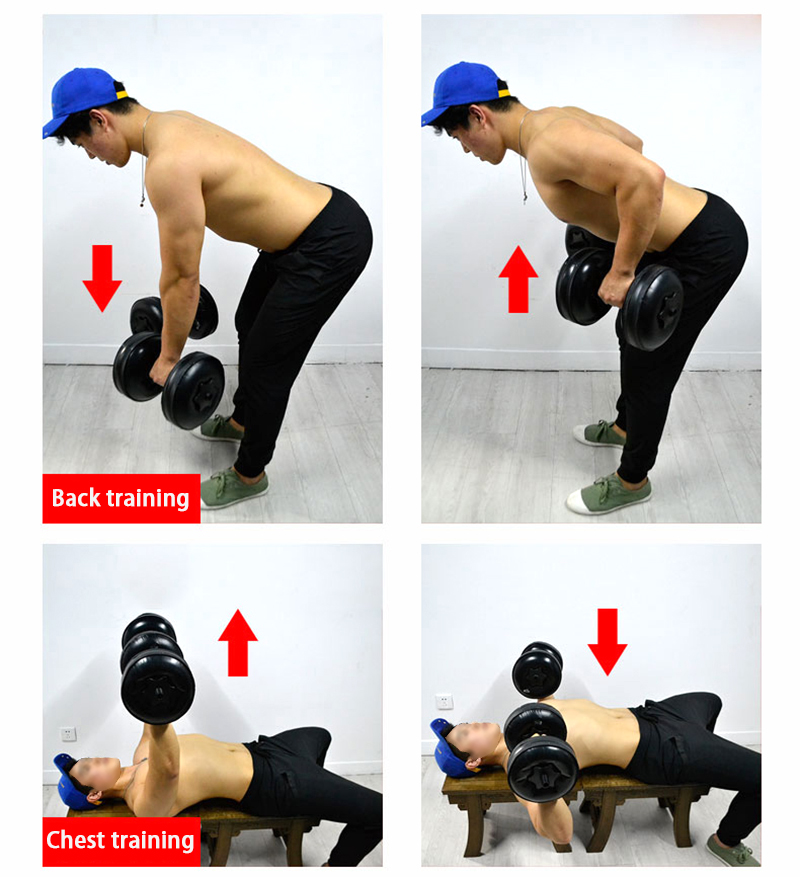 Back training

Chest training