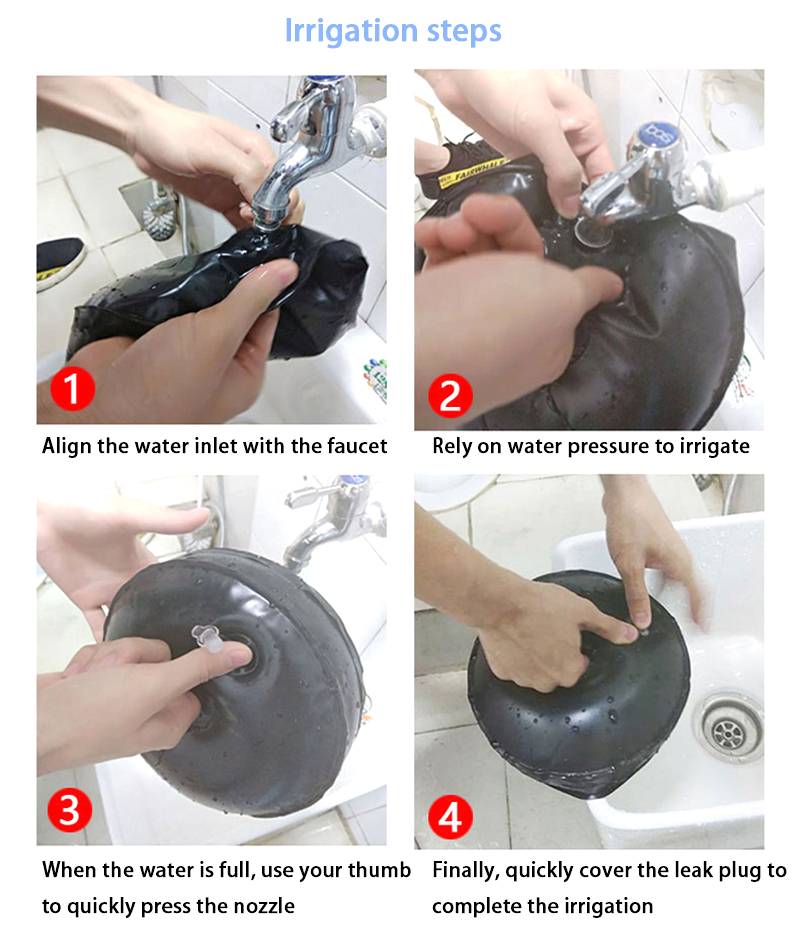 Irrigation steps

1

Align the water inlet with the faucet

2

Rely on water pressure to irrigate

3

When the water is full, use your thumb to quickly press the nozzle

4

Finally, quickly cover the leak plug to complete the irrigation