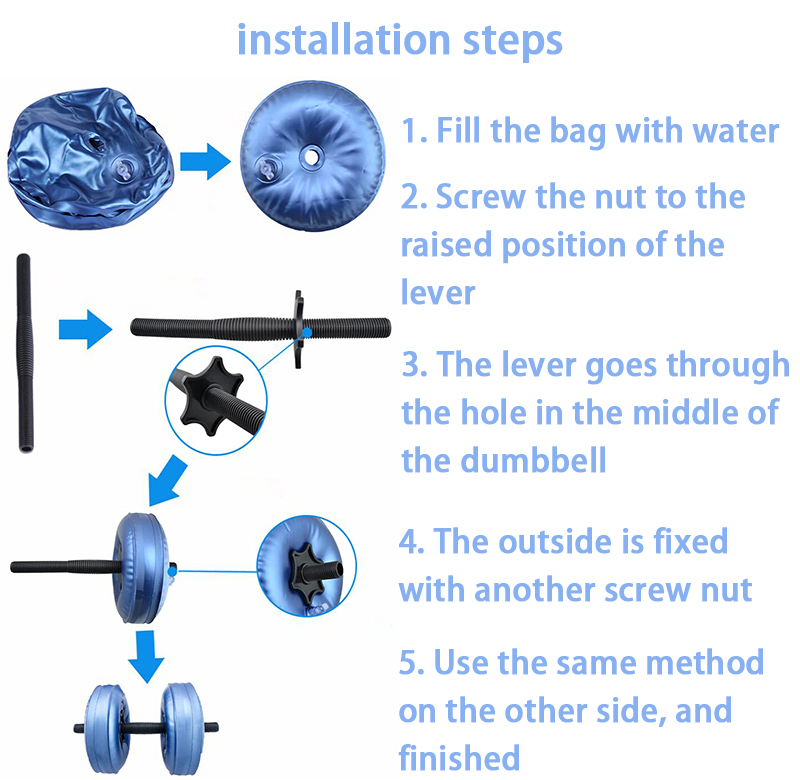 installation steps

1. Fill the bag with water

2. Screw the nut to the raised position of the lever

3. The lever goes through the hole in the middle of the dumbbell

4. The outside is fixed with another screw nut

5. Use the same method on the other side, and finished