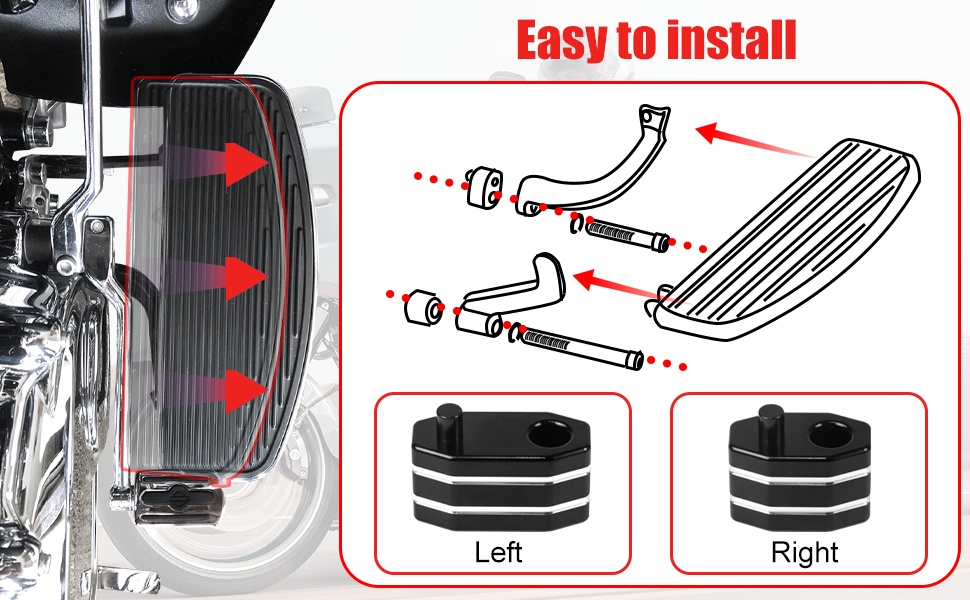 Easy to install

Left

Right