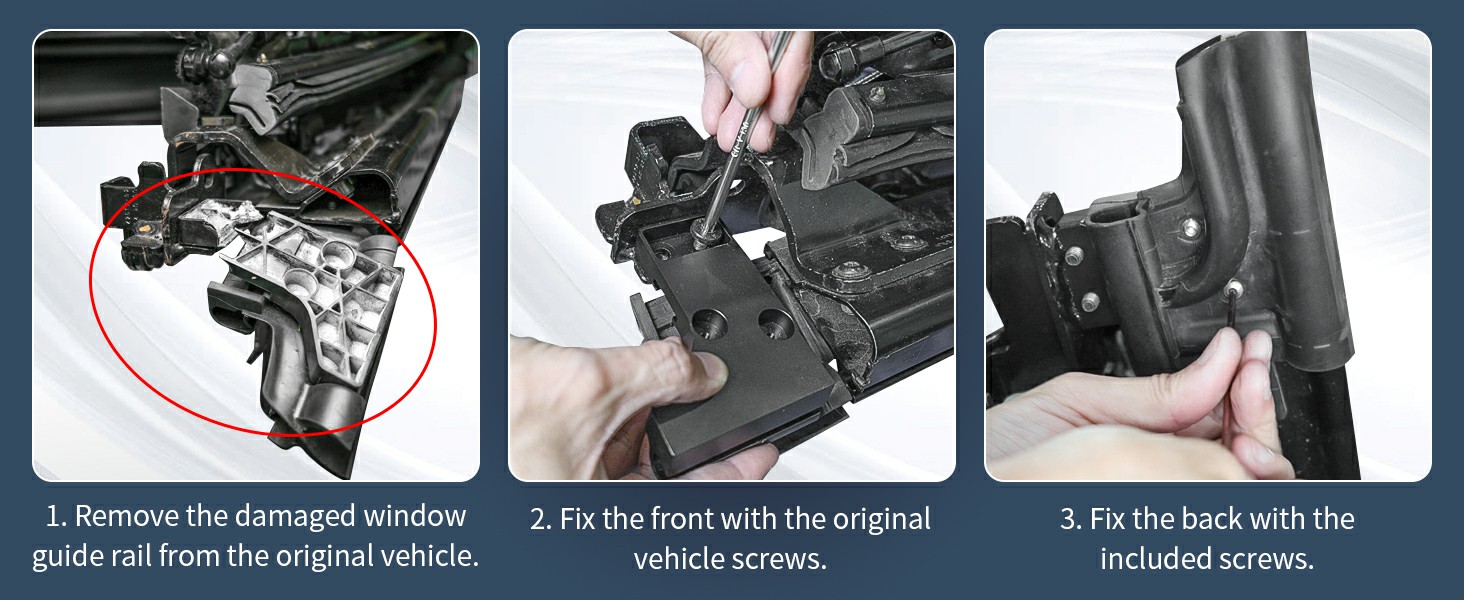 1. Remove the damaged window guide rail from the original vehicle.

2. Fix the front with the original vehicle screws.

3. Fix the back with the included screws.