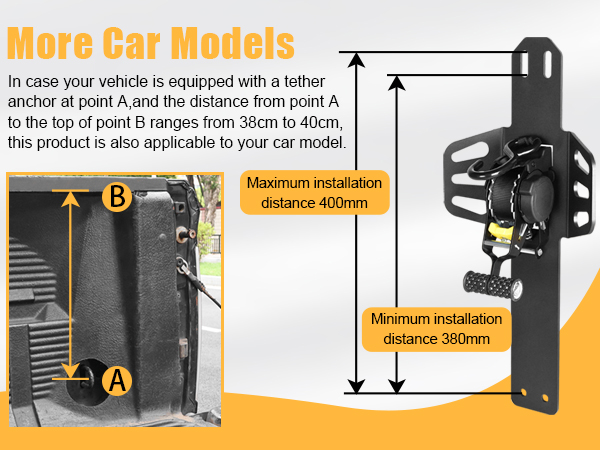 More Car Models

In case your vehicle is equipped with a tether anchor at point A,and the distance from point A to the top of point B ranges from 38cm to 40cm, this product is also applicable to your car model.

B

A

Maximum installation distance 400mm

Minimum installation distance 380mm