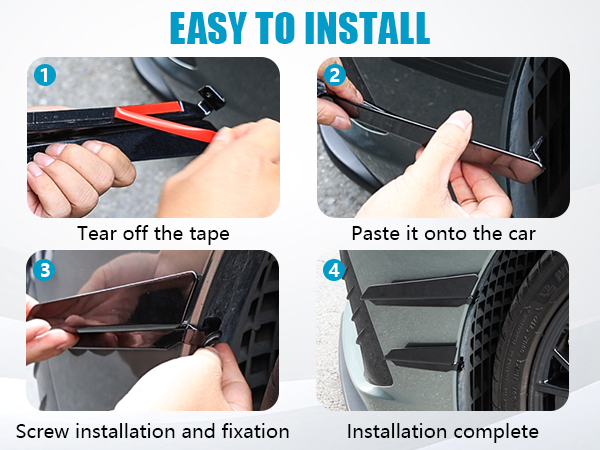 EASY TO INSTALL

1

Tear off the tape

2

Paste it onto the car

3

Screw installation and fixation

4

Installation complete