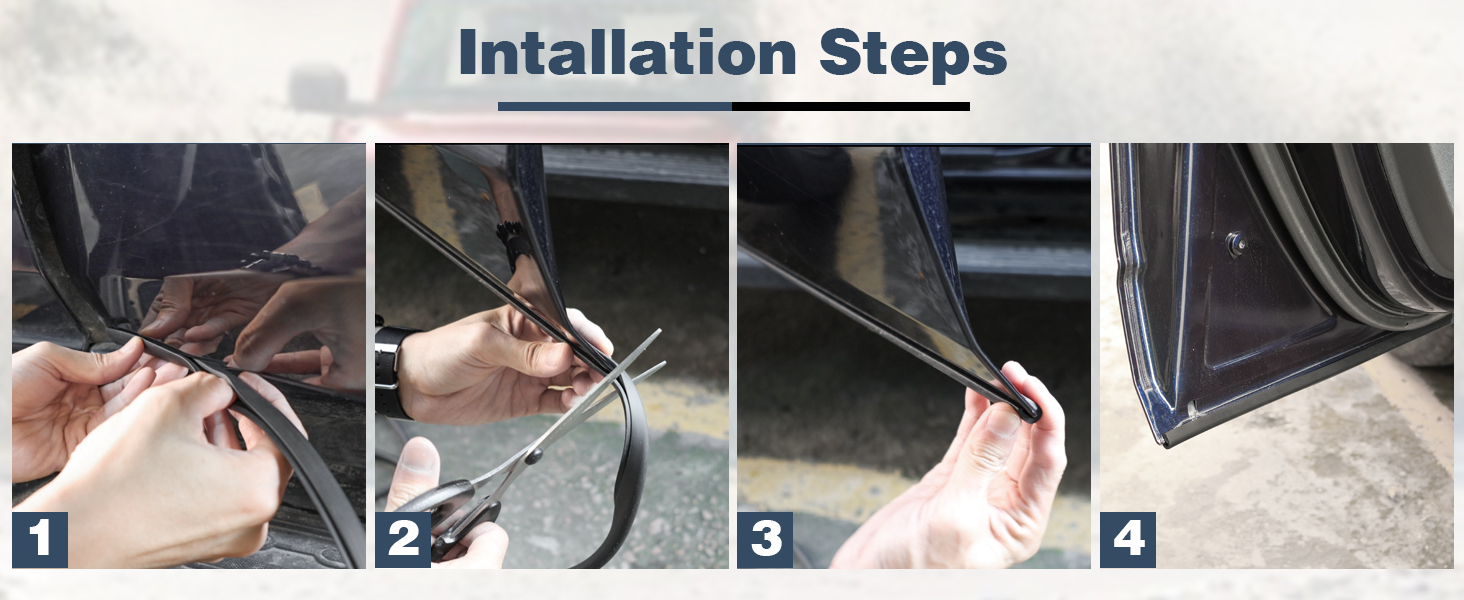 Intallation Steps

1

2

3

4