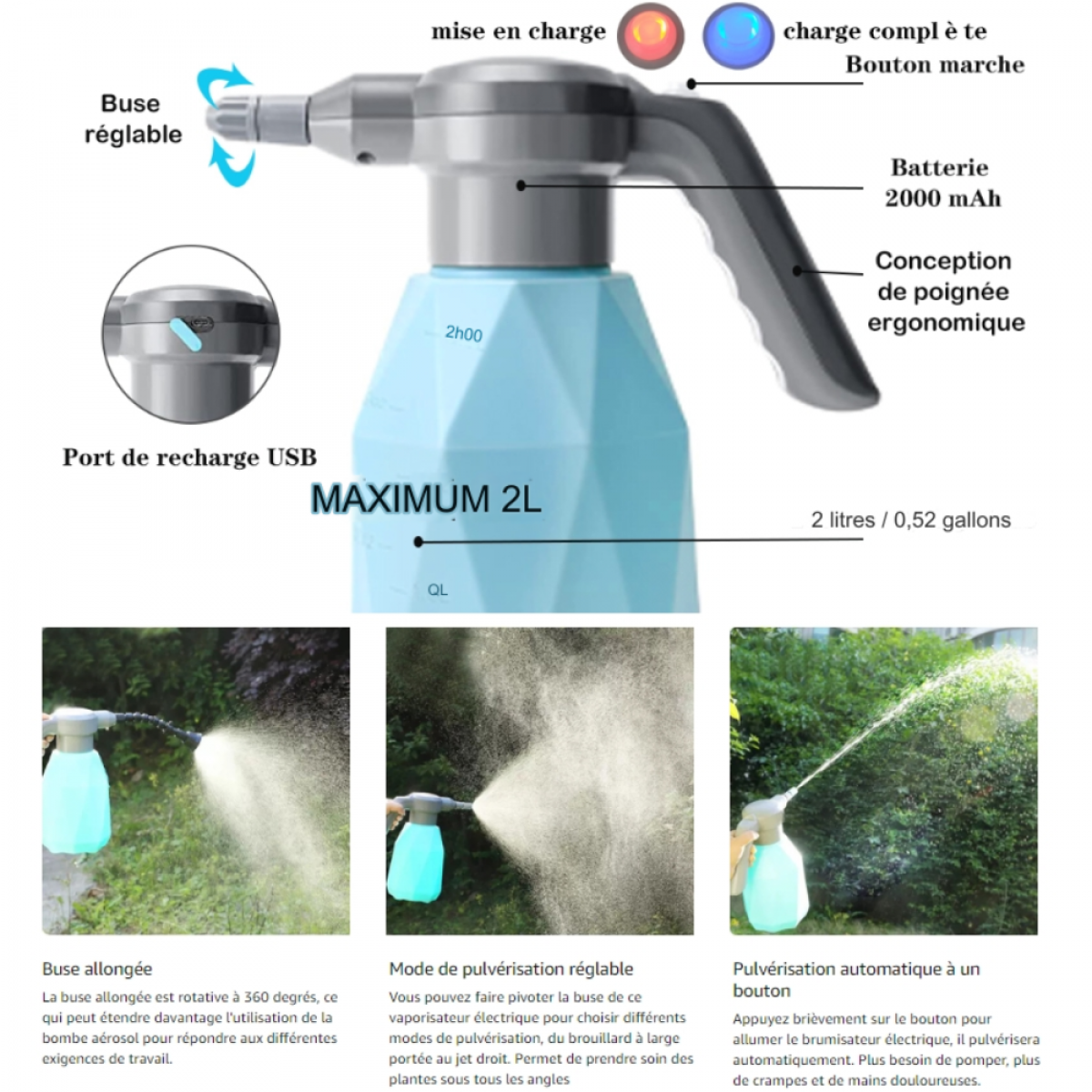 mise en charge

charge compl è te

Bouton marche

Buse réglable

Batterie 2000 mAh

Conception de poignée ergonomique

2h00

Port de recharge USB

MAXIMUM 2L

2 litres / 0,52 gallons

QL

Buse allongée

La buse allongée est rotative à 360 degrés, ce qui peut étendre davantage l'utilisation de la bombe aérosol pour répondre aux différentes exigences de travail.

Mode de pulvérisation réglable

Vous pouvez faire pivoter la buse de ce vaporisateur électrique pour choisir différents modes de pulvérisation, du brouillard à large portée au jet droit. Permet de prendre soin des plantes sous tous les angles

Pulvérisation automatique à un bouton

Appuyez brièvement sur le bouton pour allumer le brumisateur électrique, il pulvérisera automatiquement. Plus besoin de pomper, plus de crampes et de mains douloureuses.