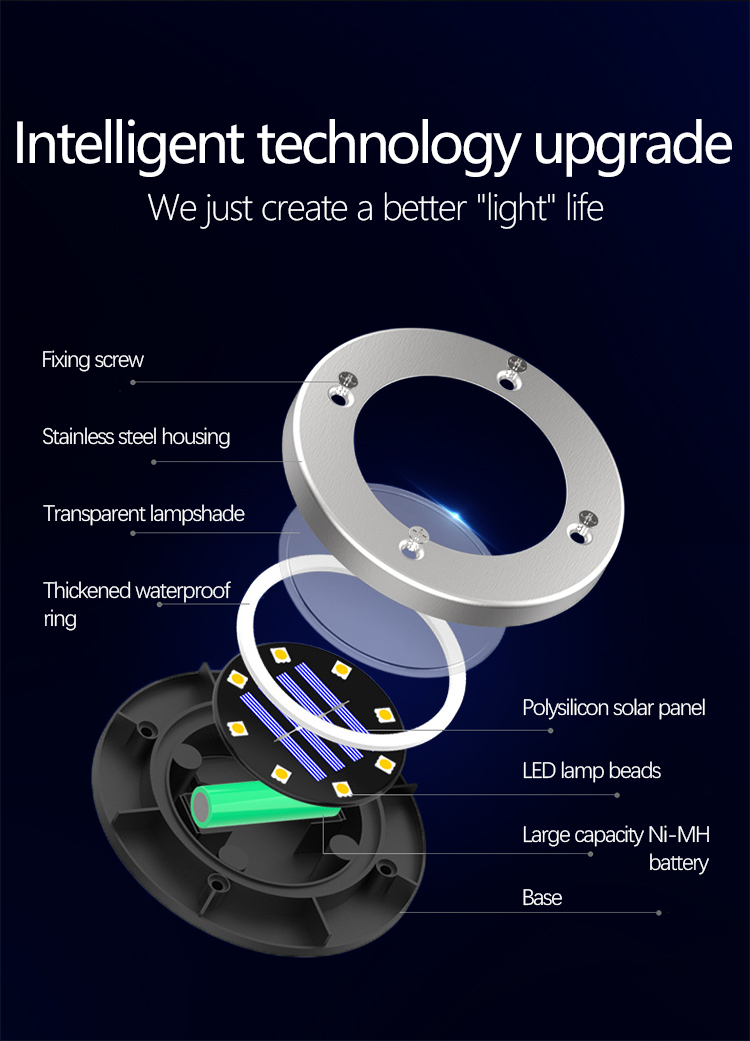 Intelligent technology upgrade

We just create a better "light" life

Fixing screw

Stainless steel housing

Transparent lampshade

Thickened waterproof ring

Polysilicon solar panel

LED lamp beads

Large capacity Ni-MH battery

Base