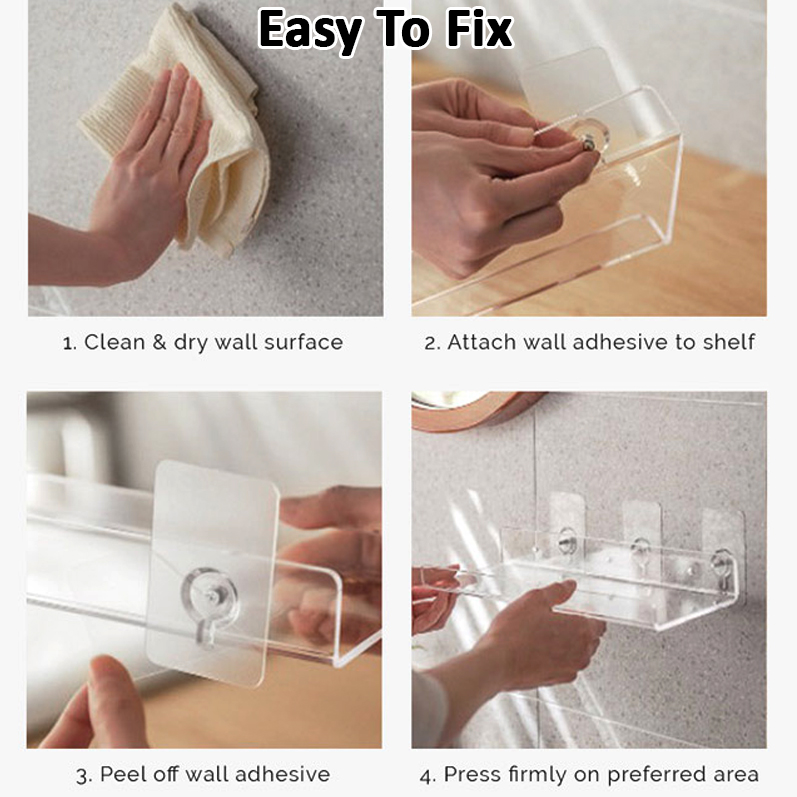 Easy To Fix

1. Clean & dry wall surface

2. Attach wall adhesive to shelf

3. Peel off wall adhesive

4. Press firmly on preferred area