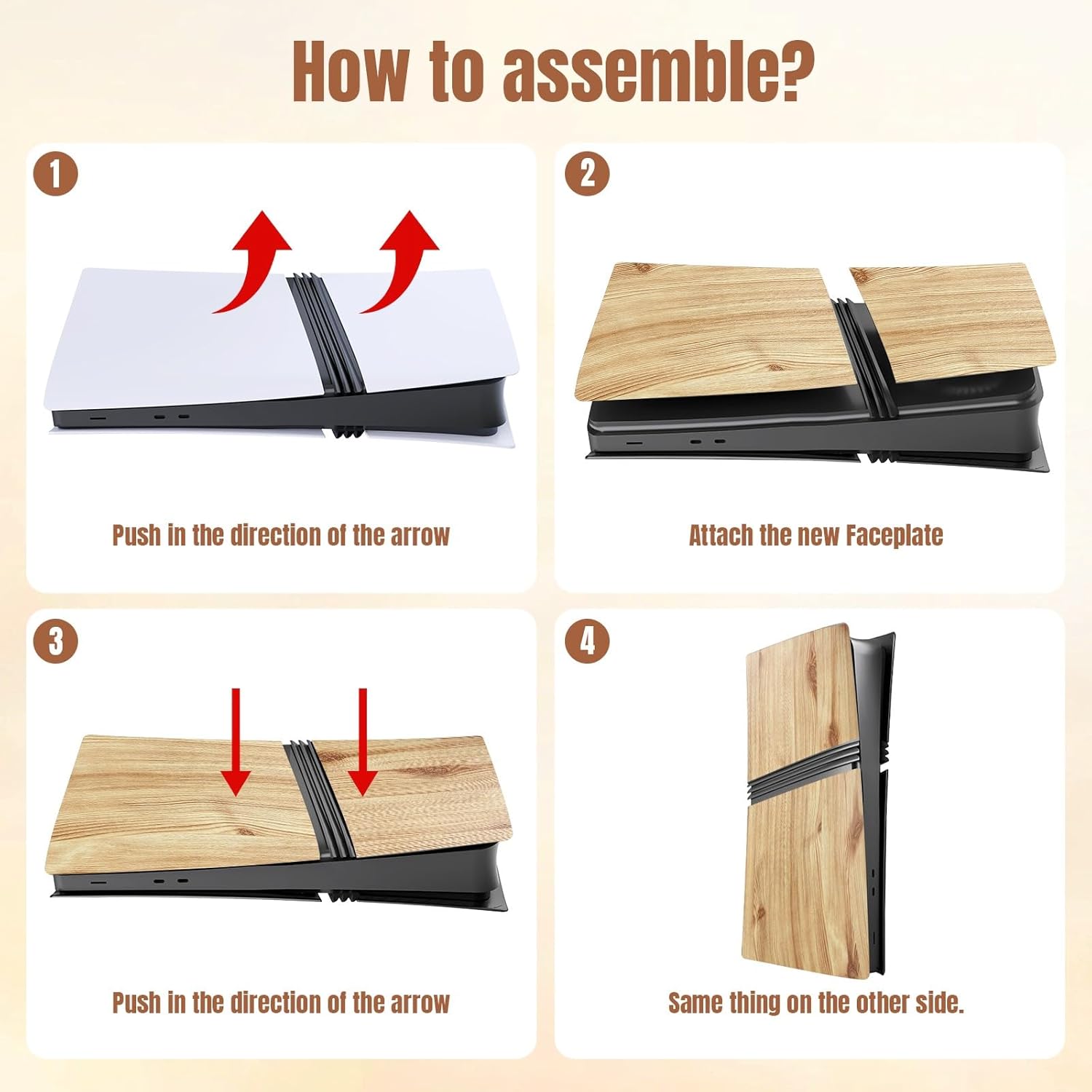 How to assemble?

1

Push in the direction of the arrow

2

Attach the new Faceplate

3

Push in the direction of the arrow

4

Same thing on the other side.