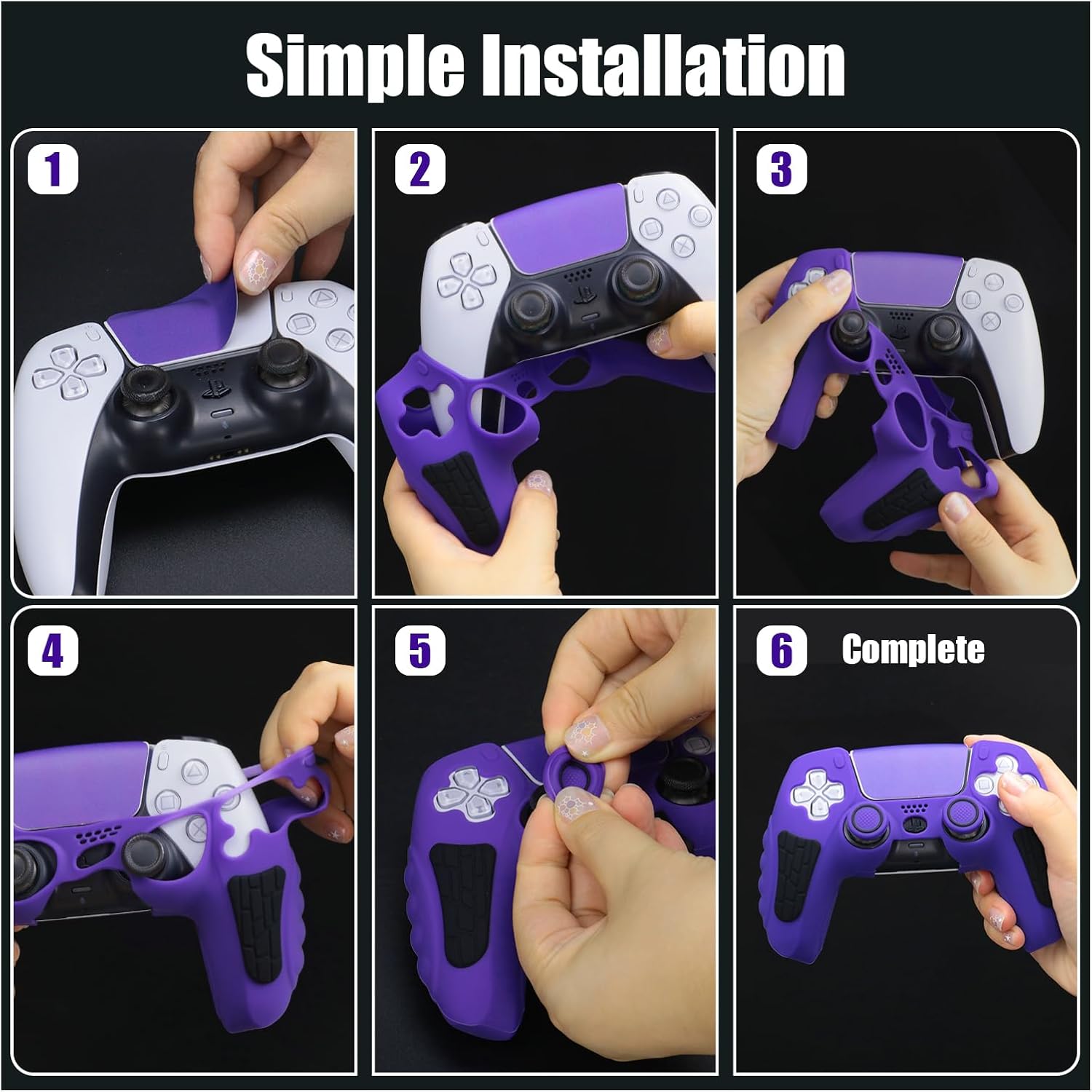 Simple Installation

1

2

3

4

5

6 Complete