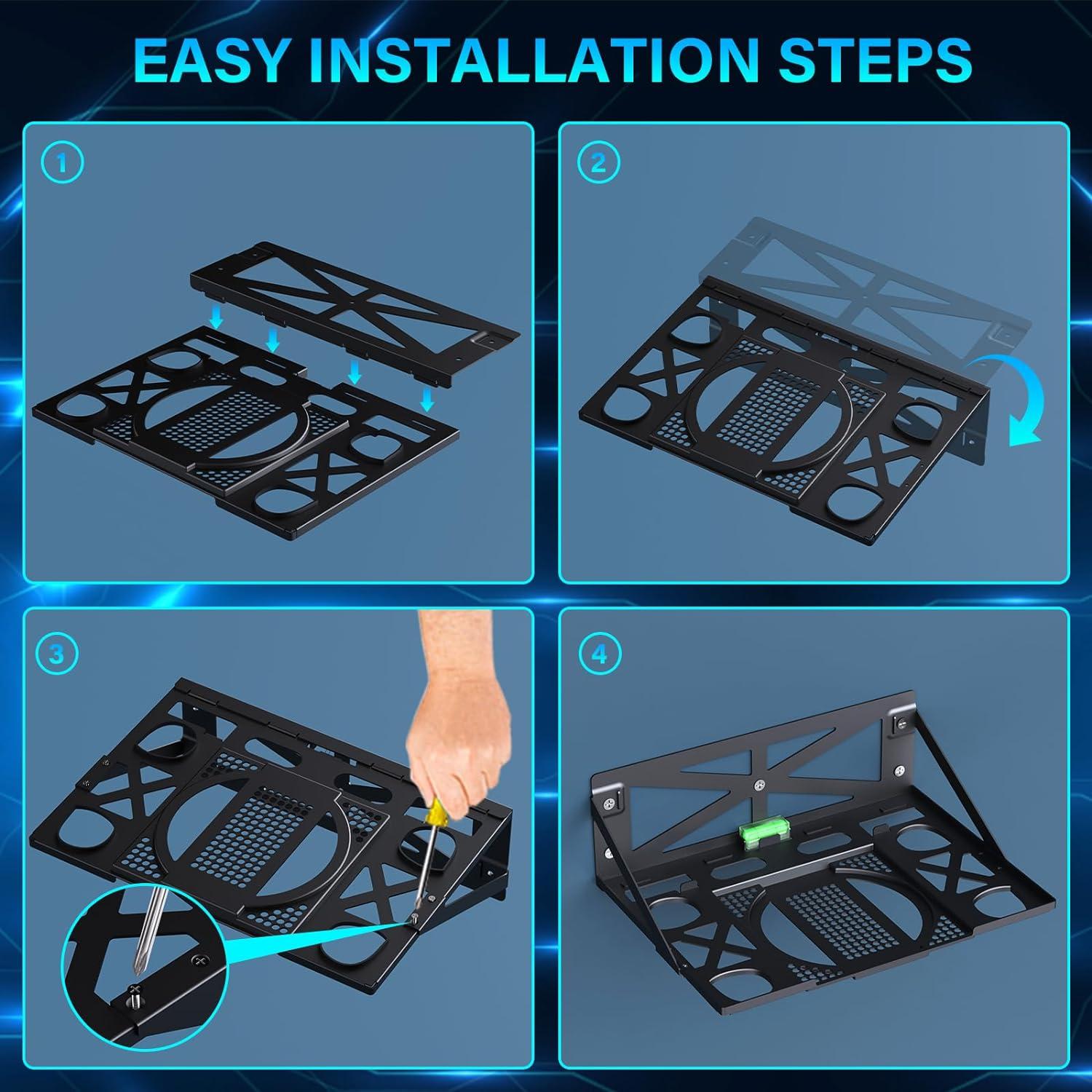 EASY INSTALLATION STEPS

1

2

3

4