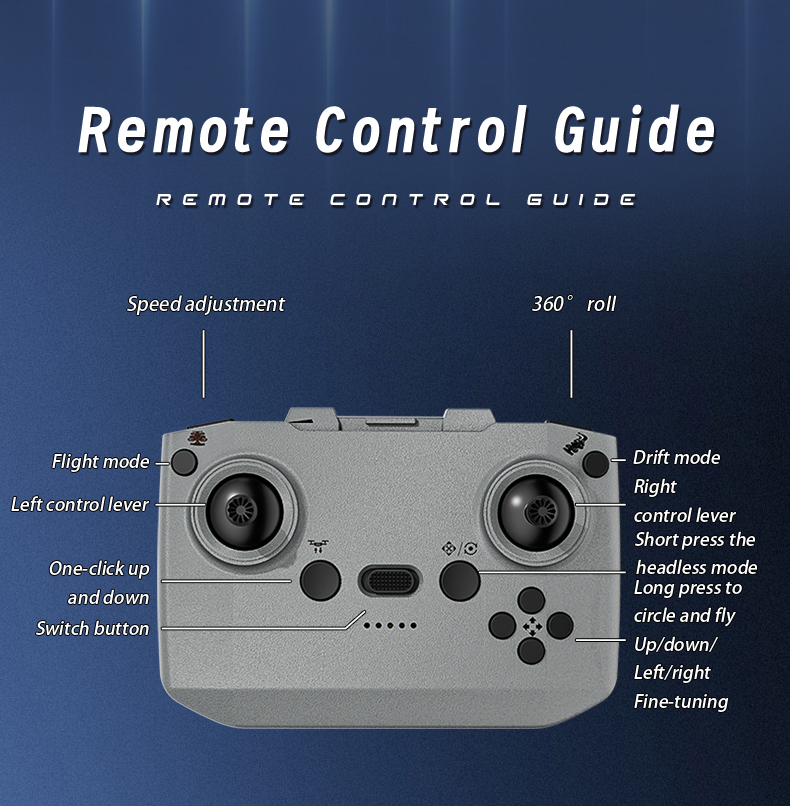 Remote Control Guide

REMOTE CONTROL GUIDE

Speed adjustment

360° roll

Flight mode

Left control lever

One-click up and down

Switch button

Drift mode

Right control lever

Short press the headless mode

Long press to circle and fly

Up/down/ Left/right Fine-tuning